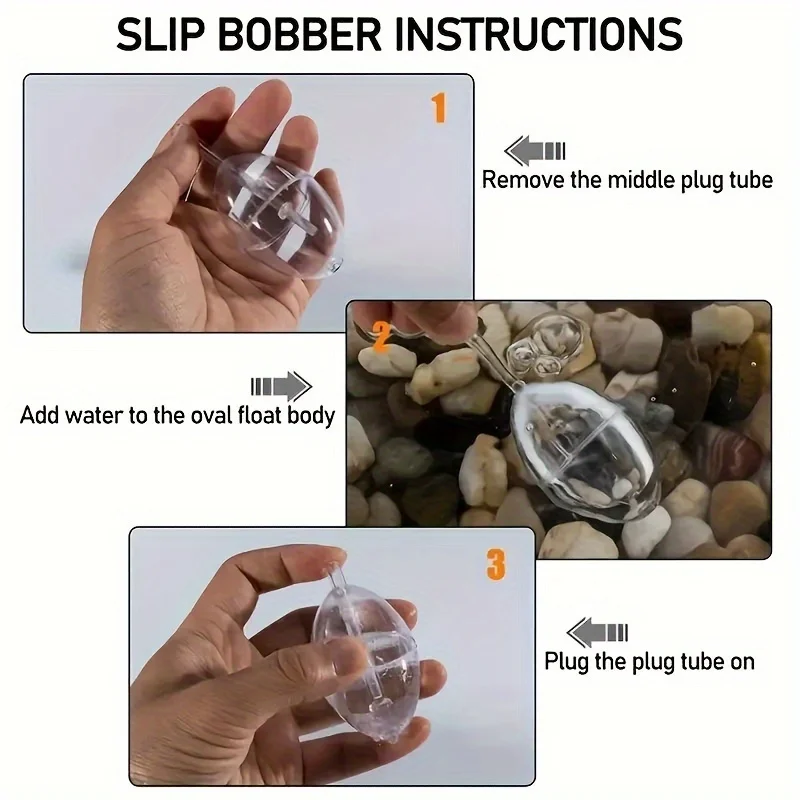 SLIP BOBBER INSTRUCTIONS

1

Remove the middle plug tube

2

Add water to the oval float body

3

Plug the plug tube on