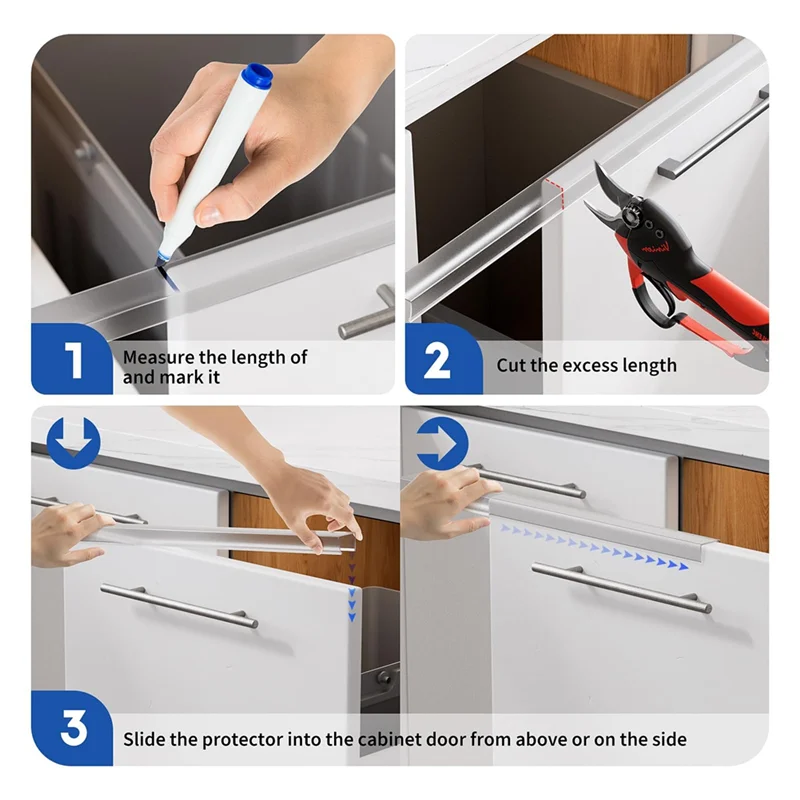 1
Measure the length of and mark it

2
Cut the excess length

3
Slide the protector into the cabinet door from above or on the side