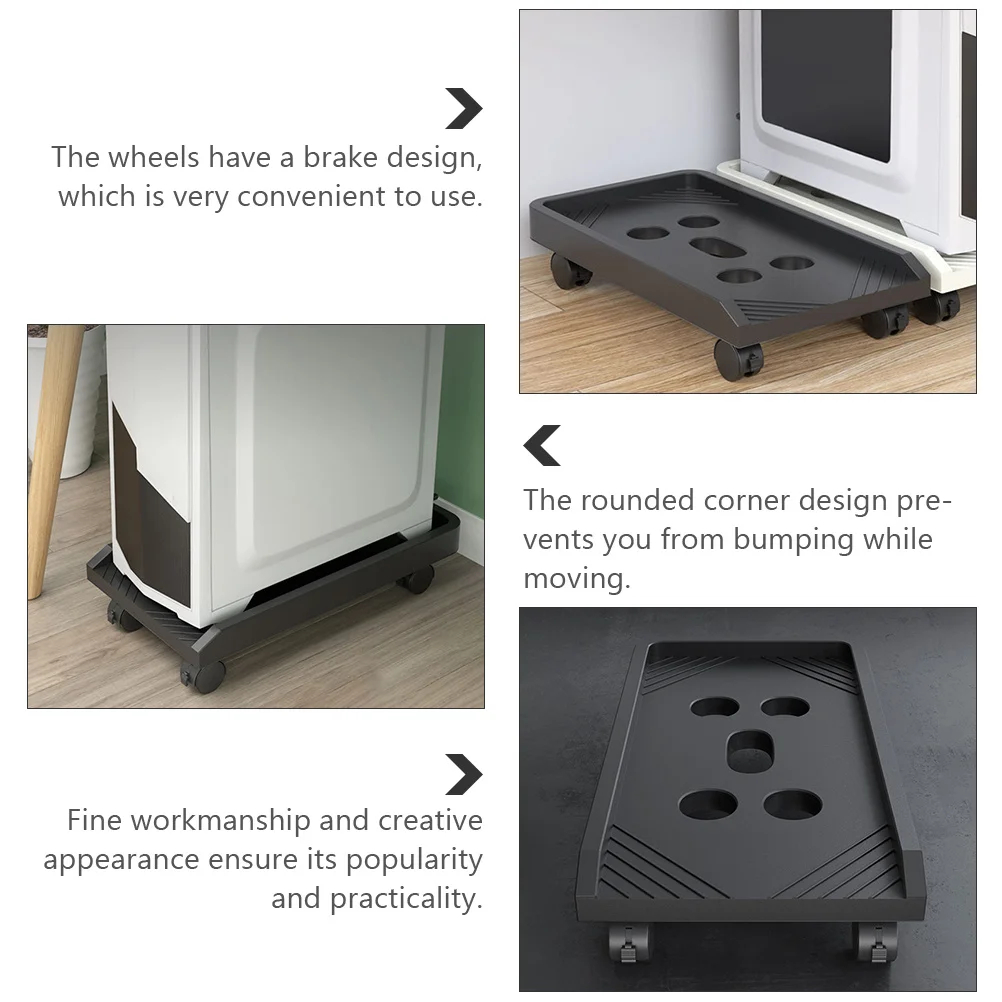 The wheels have a brake design, which is very convenient to use.

The rounded corner design prevents you from bumping while moving.

Fine workmanship and creative appearance ensure its popularity and practicality.