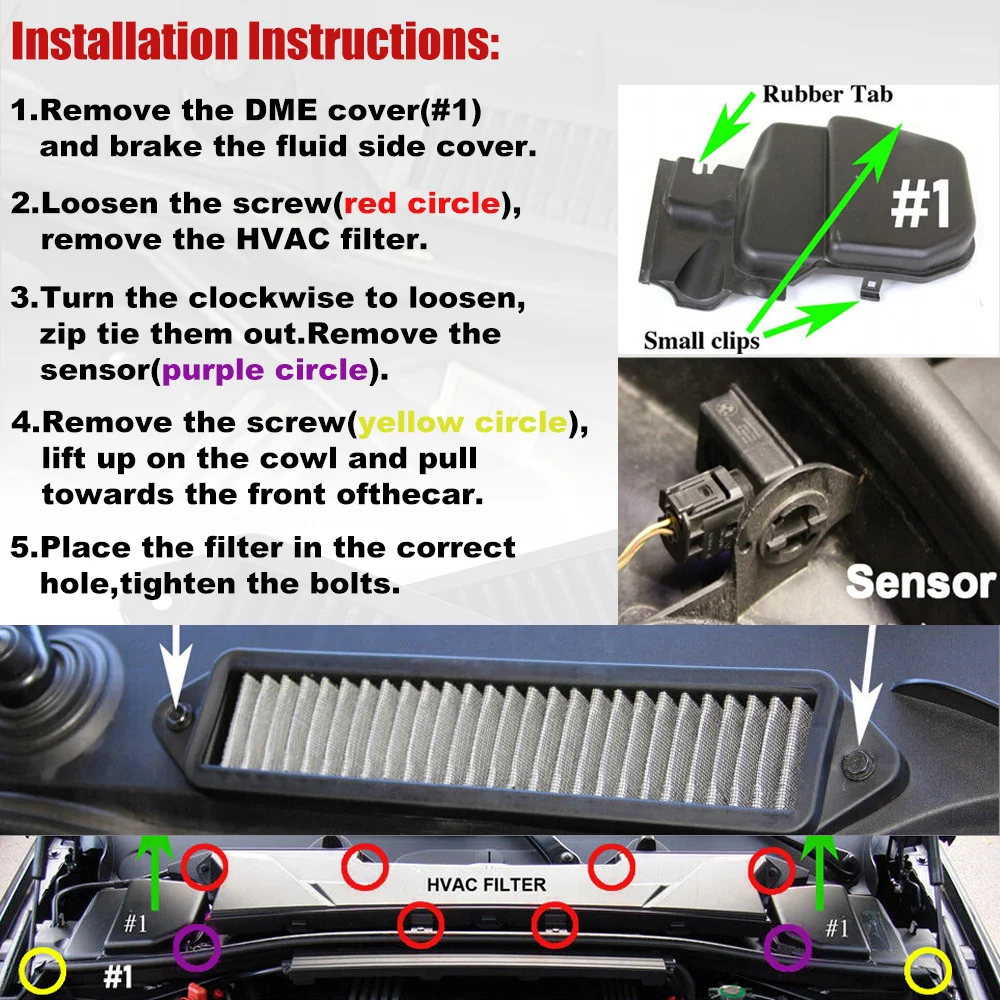 Installation Instructions:

1.Remove the DME cover(#1) and brake the fluid side cover.

2.Loosen the screw(red circle), remove the HVAC filter.

3.Turn the clockwise to loosen, zip tie them out.Remove the sensor(purple circle).

4.Remove the screw(yellow circle), lift up on the cowl and pull towards the front ofthecar.

5.Place the filter in the correct hole,tighten the bolts.

Rubber Tab

#1

Small clips

Sensor

HVAC FILTER

#1

#1

#1