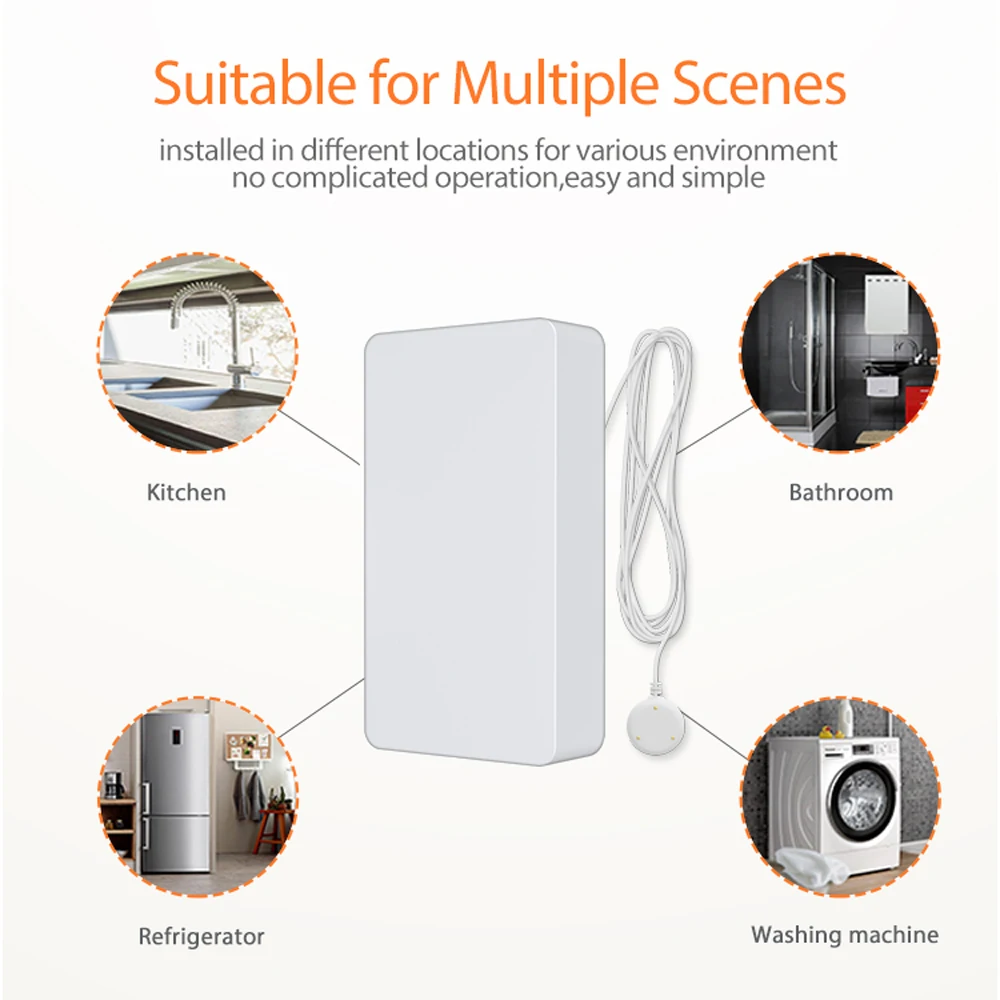 Suitable for Multiple Scenes

installed in different locations for various environment
no complicated operation,easy and simple

Kitchen

Bathroom

Refrigerator

Washing machine