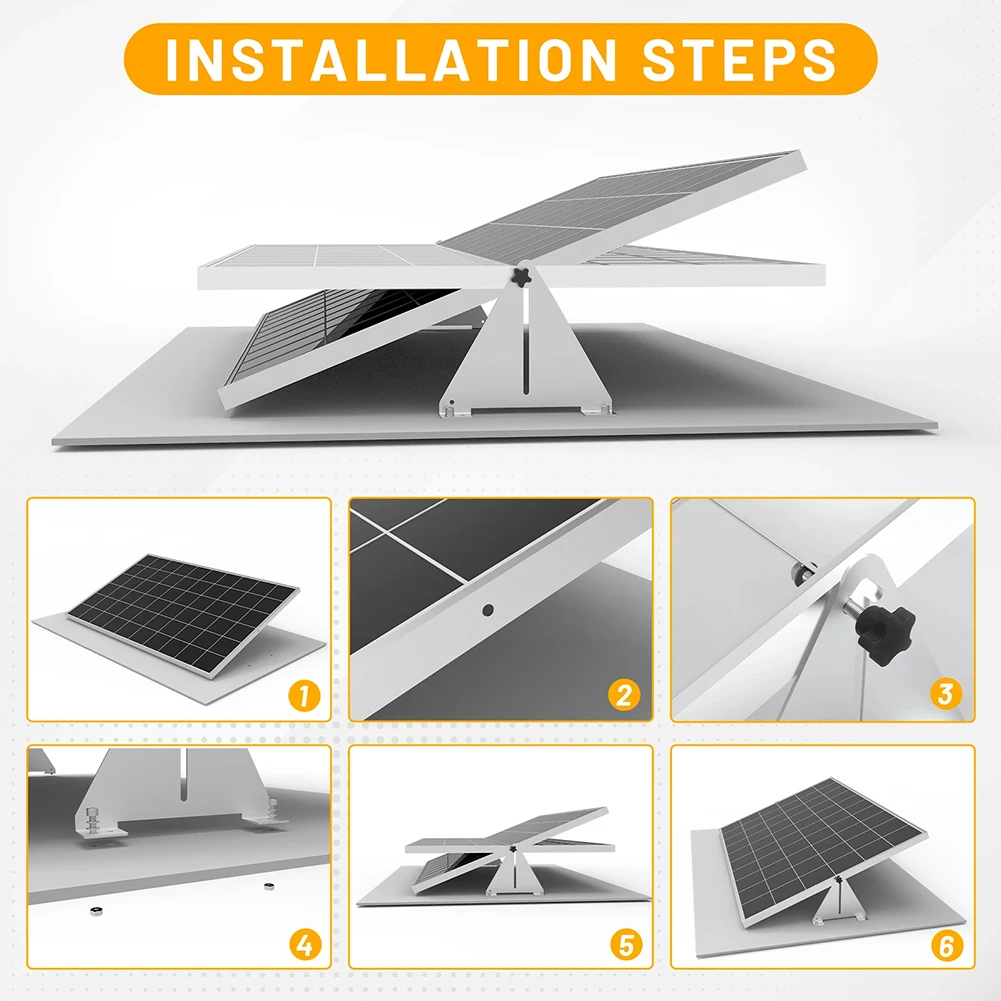 INSTALLATION STEPS

1

2

3

4

5

6