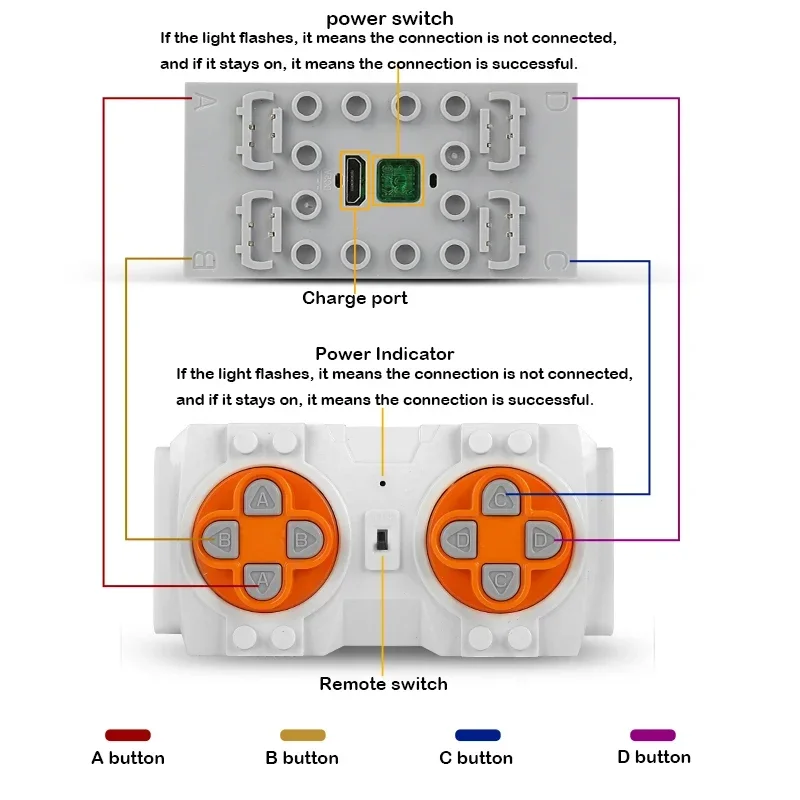 power switch
If the light flashes, it means the connection is not connected, and if it stays on, it means the connection is successful.

A
D
B
C

Charge port

Power Indicator
If the light flashes, it means the connection is not connected, and if it stays on, it means the connection is successful.

A
B
B
A
C
D
D
C

Remote switch

A button
B button
C button
D button