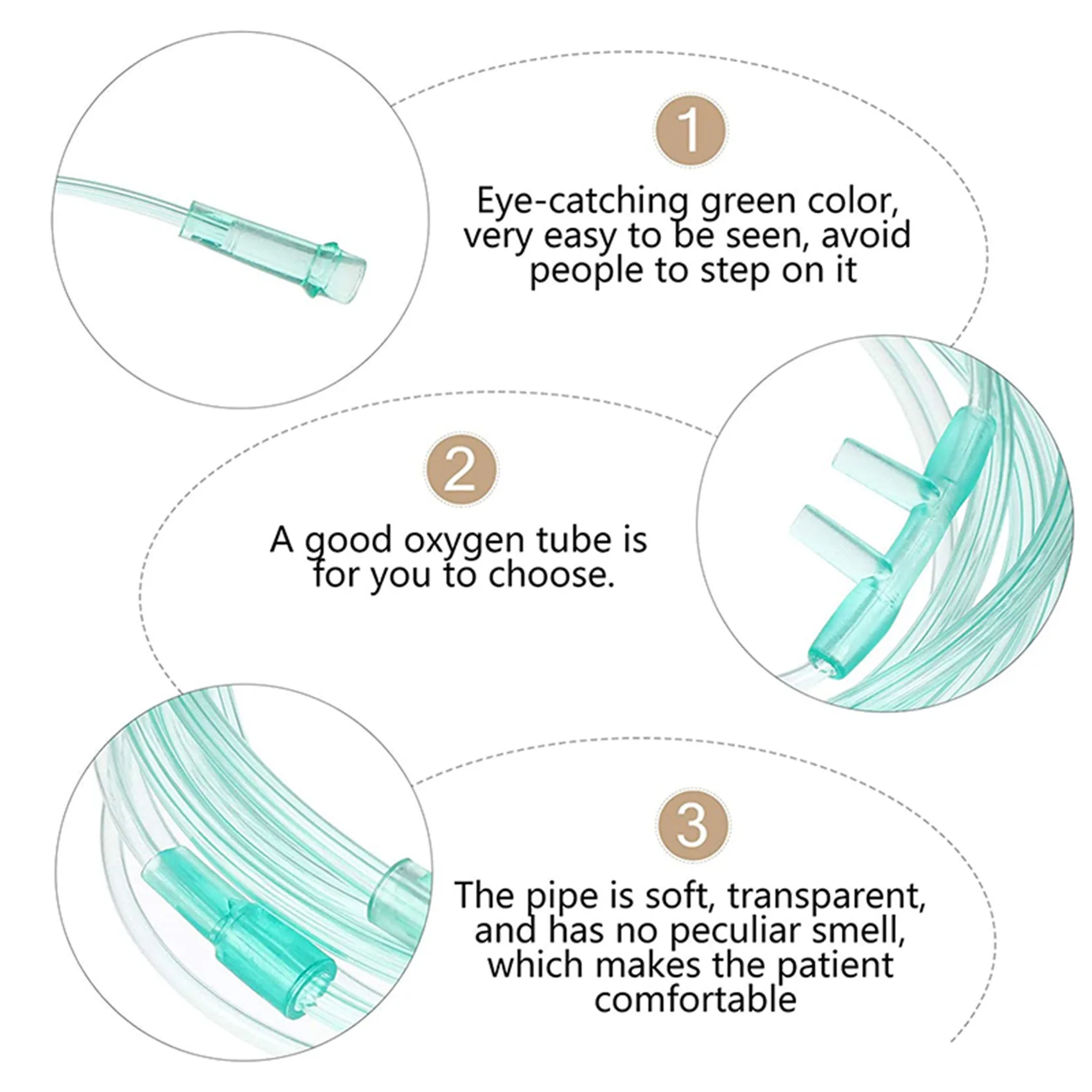 1

Eye-catching green color, very easy to be seen, avoid people to step on it

2

A good oxygen tube is for you to choose.

3

The pipe is soft, transparent, and has no peculiar smell, which makes the patient comfortable