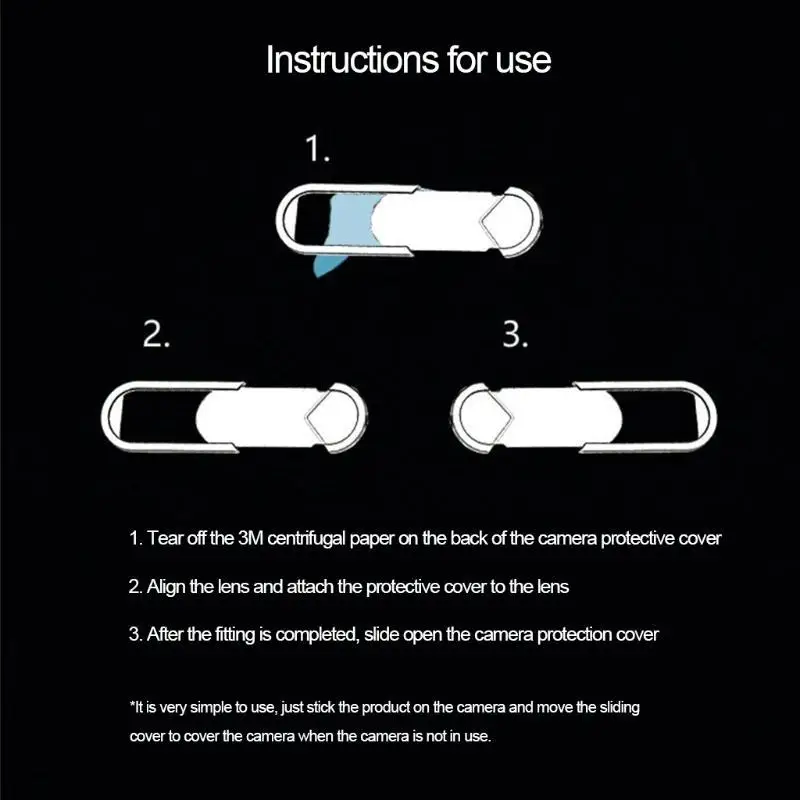 Instructions for use

1.

2.

3.

1. Tear off the 3M centrifugal paper on the back of the camera protective cover

2. Align the lens and attach the protective cover to the lens

3. After the fitting is completed, slide open the camera protection cover

*It is very simple to use, just stick the product on the camera and move the sliding cover to cover the camera when the camera is not in use.