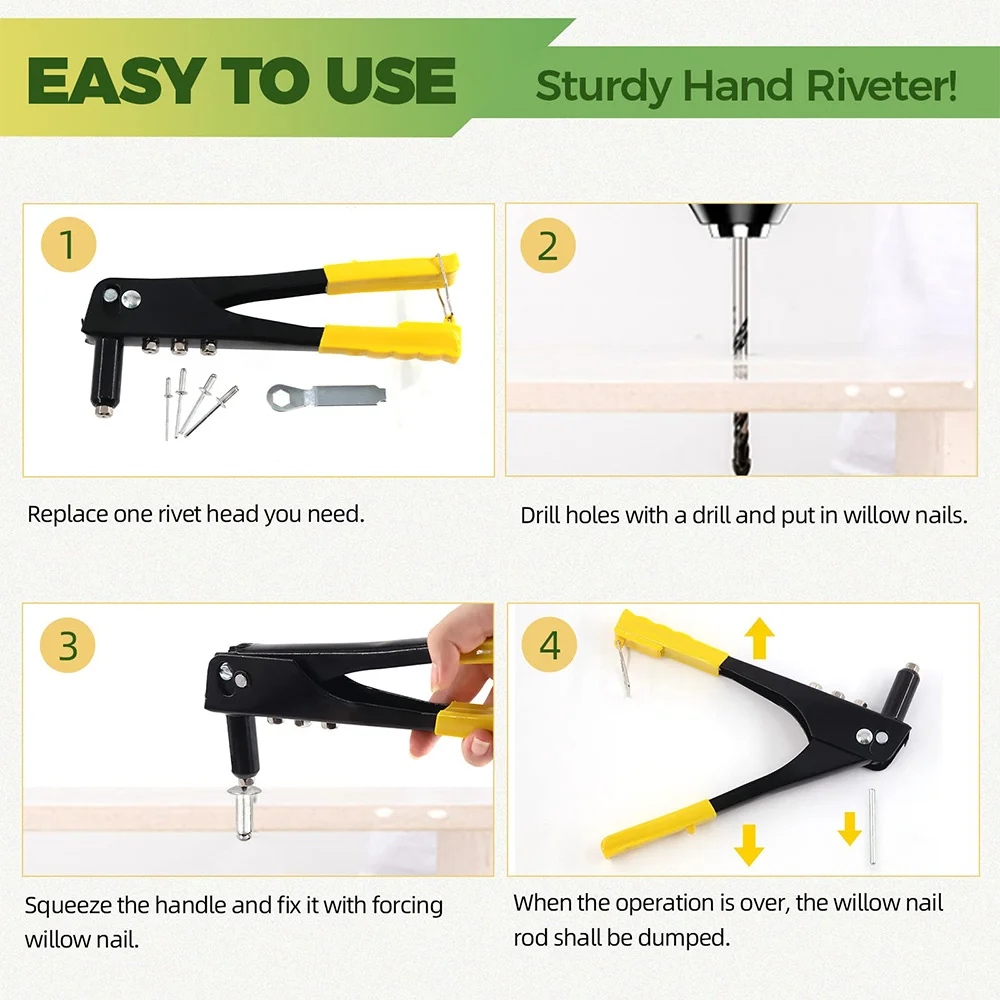 EASY TO USE

Sturdy Hand Riveter!

1

Replace one rivet head you need.

2

Drill holes with a drill and put in willow nails.

3

Squeeze the handle and fix it with forcing willow nail.

4

When the operation is over, the willow nail rod shall be dumped.