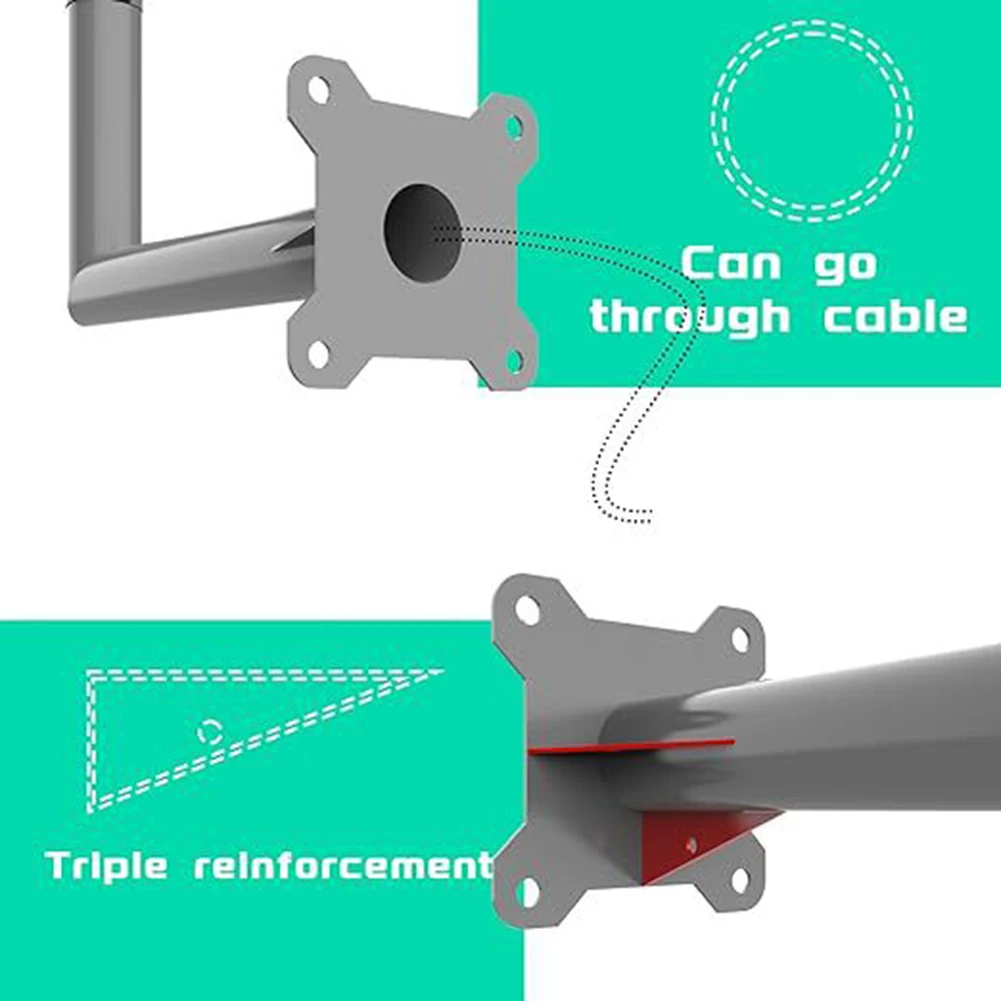 Can go through cable

Triple reinforcement