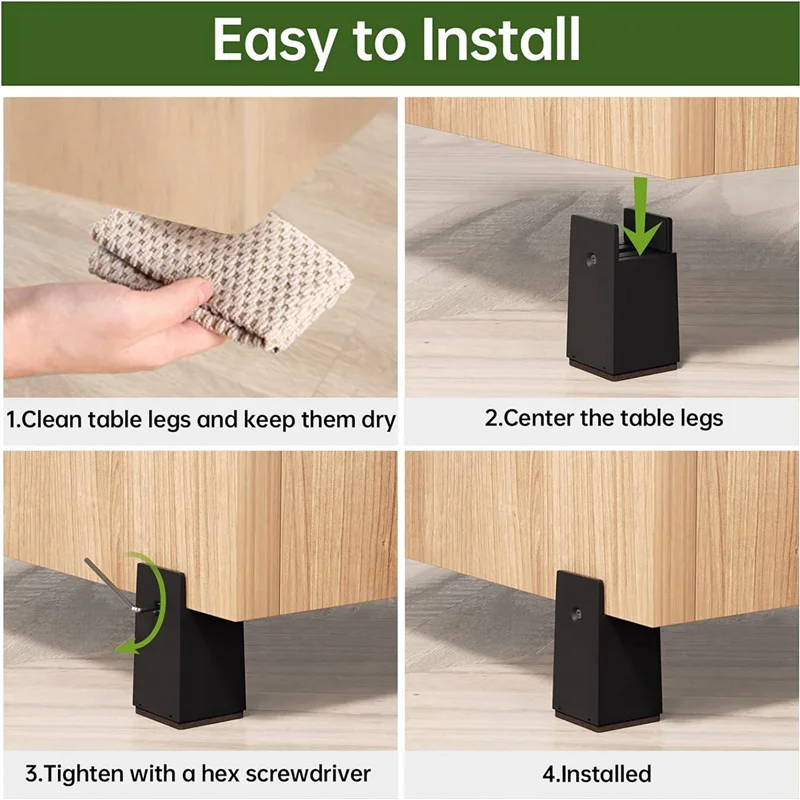 Easy to Install

1.Clean table legs and keep them dry

2.Center the table legs

3.Tighten with a hex screwdriver

4.Installed