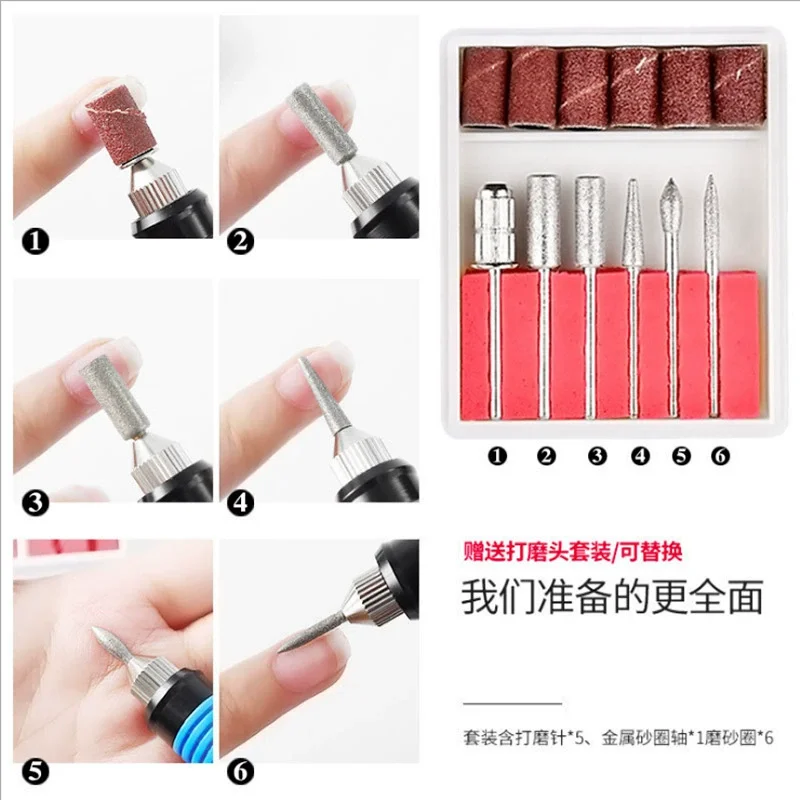 ❶ ❷ ❸ ❹ ❺ ❻

❶ ❷ ❸ ❹ ❺ ❻

赠送打磨头套装/可替换

我们准备的更全面

套装含打磨针*5、金属砂圈轴*1磨砂圈*6