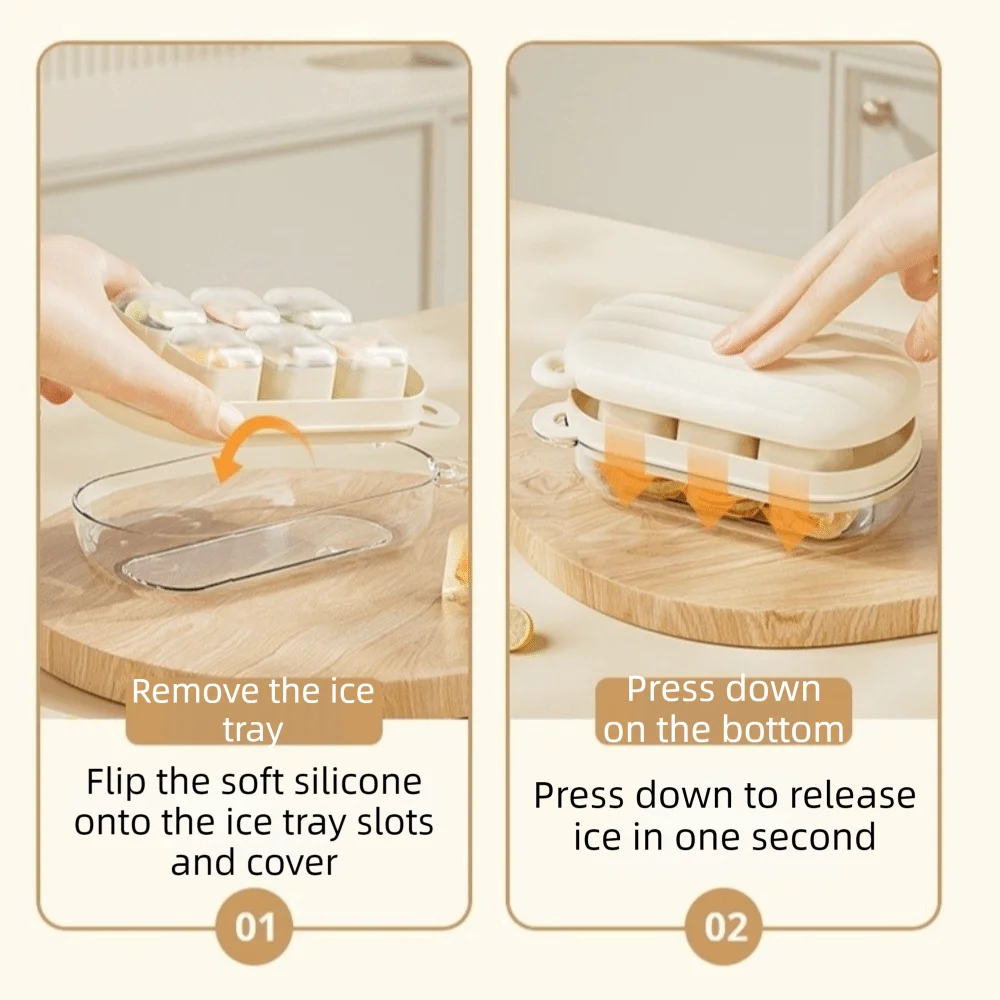 Remove the ice tray

Flip the soft silicone onto the ice tray slots and cover

01

Press down on the bottom

Press down to release ice in one second

02