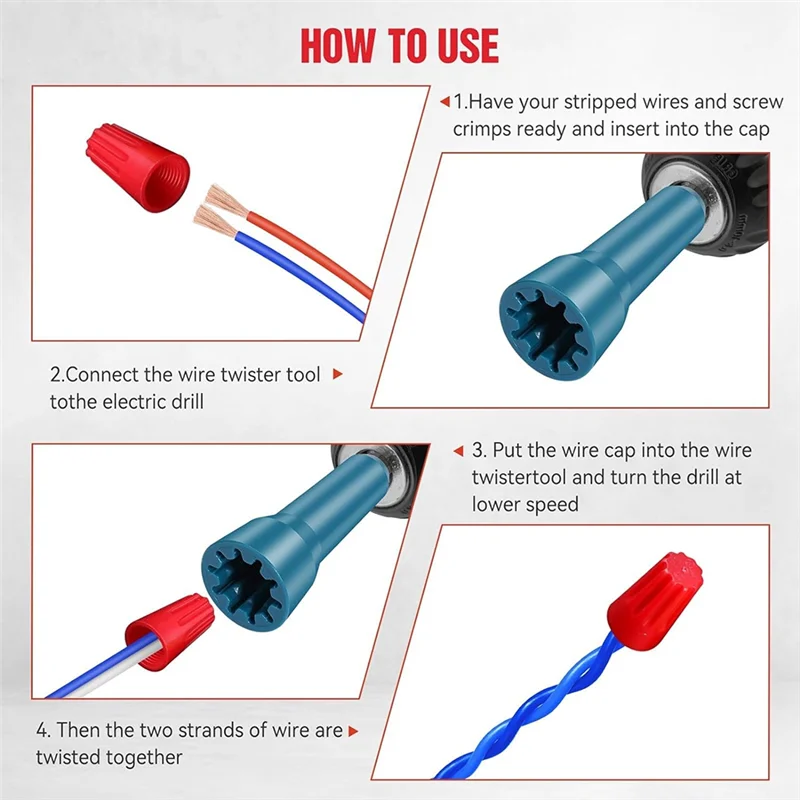 HOW TO USE

1.Have your stripped wires and screw crimps ready and insert into the cap

2.Connect the wire twister tool tothe electric drill

3. Put the wire cap into the wire twistertool and turn the drill at lower speed

4. Then the two strands of wire are twisted together