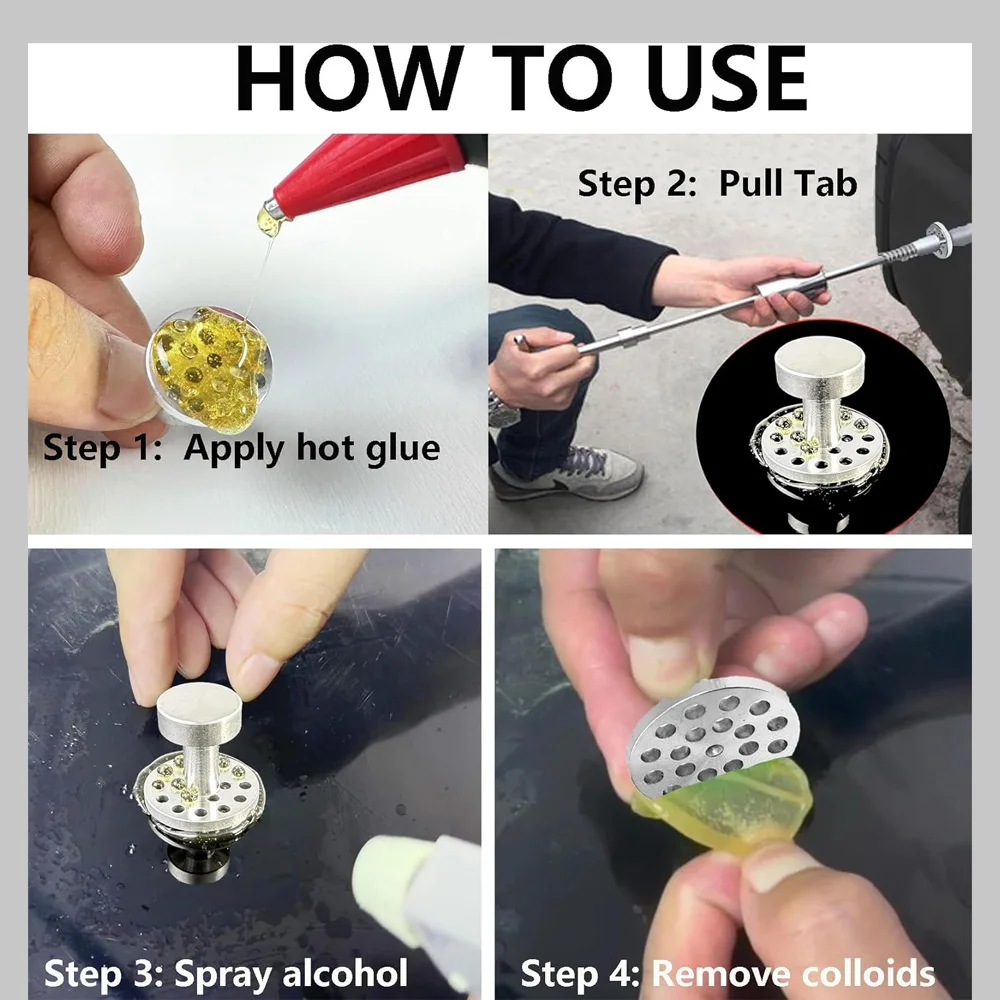 HOW TO USE

Step 1: Apply hot glue

Step 2: Pull Tab

Step 3: Spray alcohol

Step 4: Remove colloids