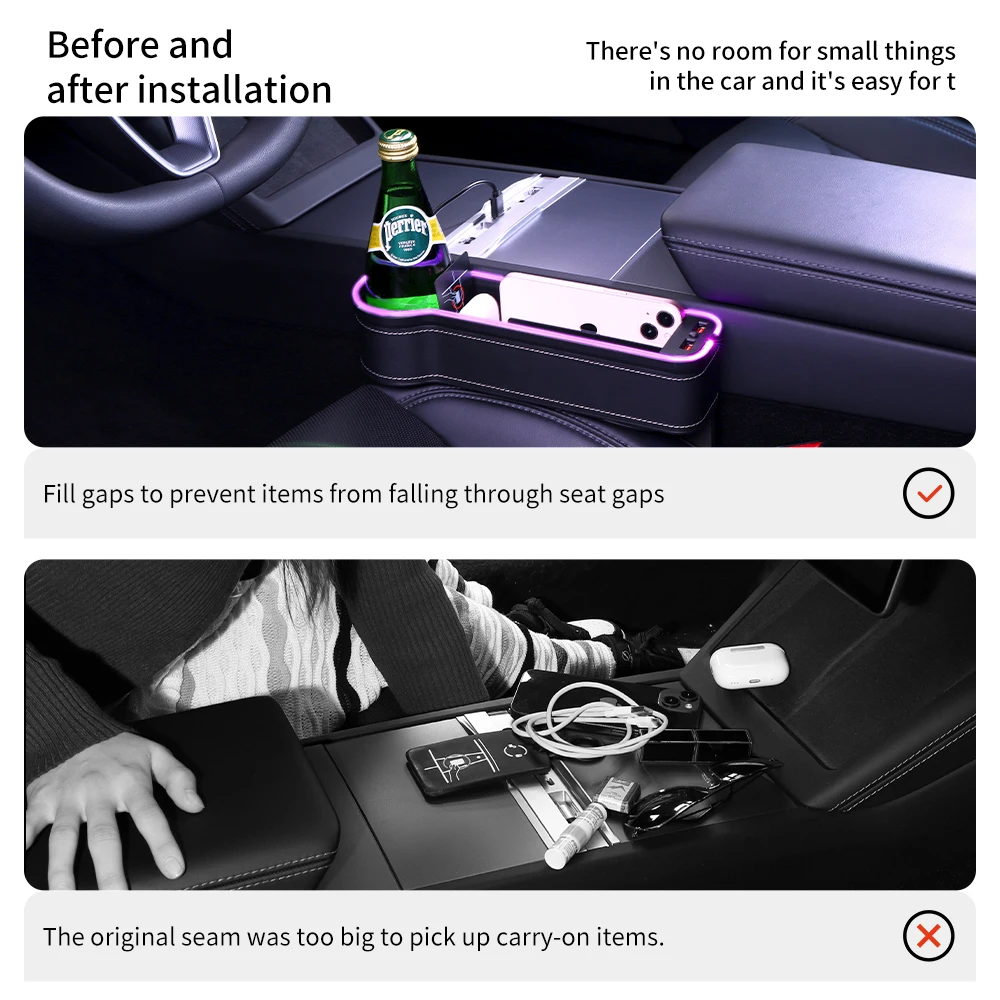 Before and after installation

There's no room for small things in the car and it's easy for t

Perrier

Fill gaps to prevent items from falling through seat gaps

The original seam was too big to pick up carry-on items.