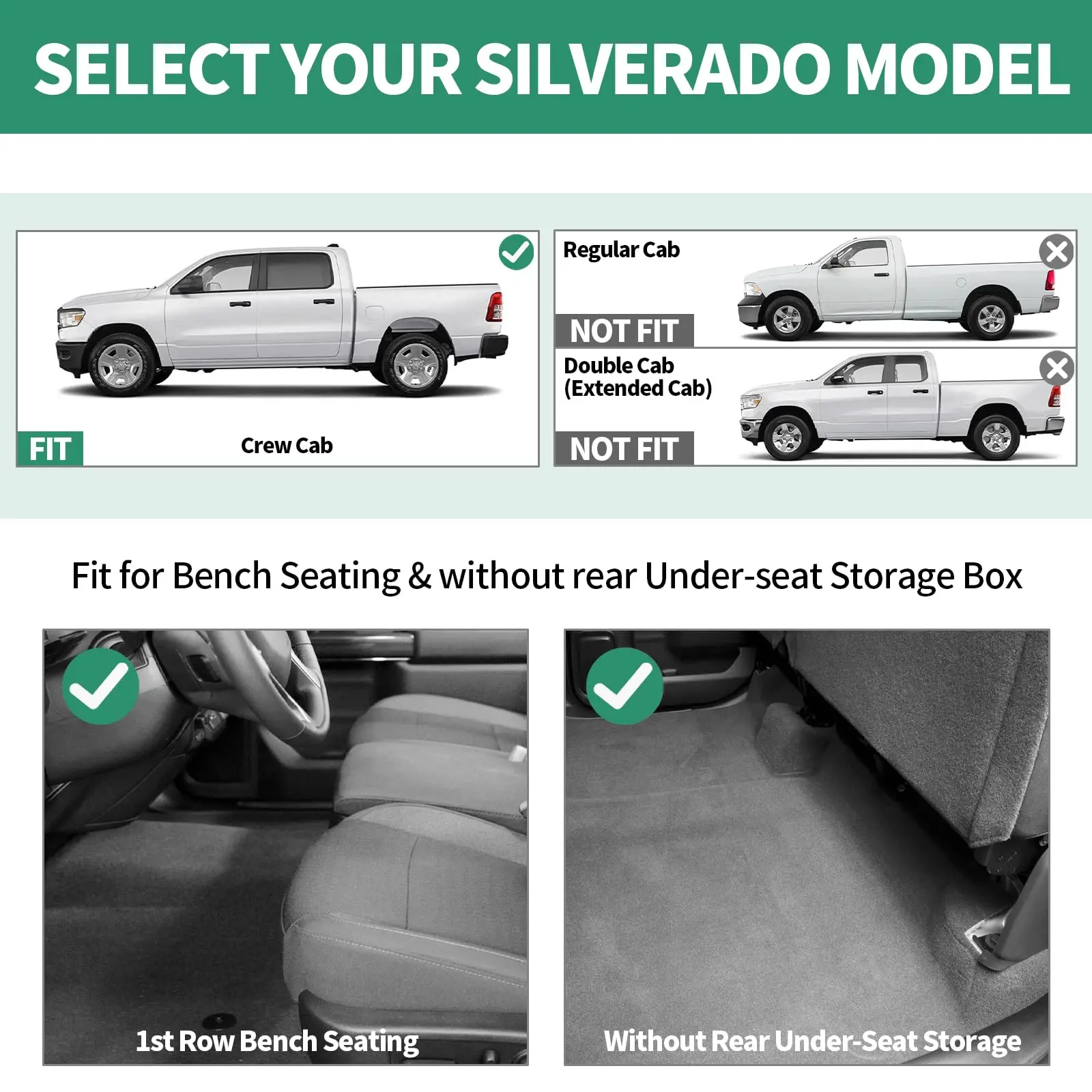 SELECT YOUR SILVERADO MODEL

FIT

Crew Cab

Regular Cab

NOT FIT

Double Cab
(Extended Cab)

NOT FIT

Fit for Bench Seating & without rear Under-seat Storage Box

1st Row Bench Seating

Without Rear Under-Seat Storage