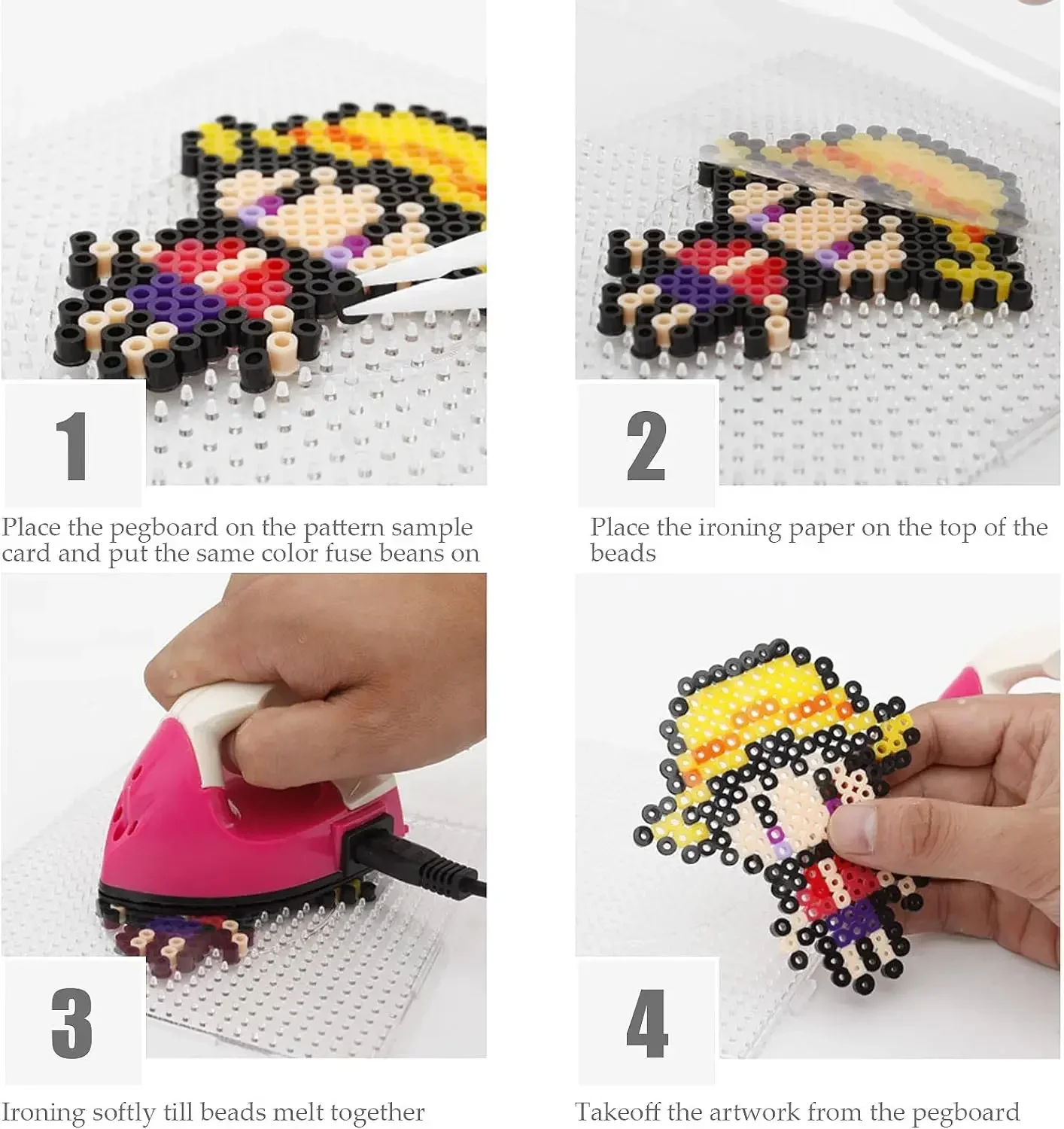 1

Place the pegboard on the pattern sample card and put the same color fuse beans on

2

Place the ironing paper on the top of the beads

3

Ironing softly till beads melt together

4

Takeoff the artwork from the pegboard