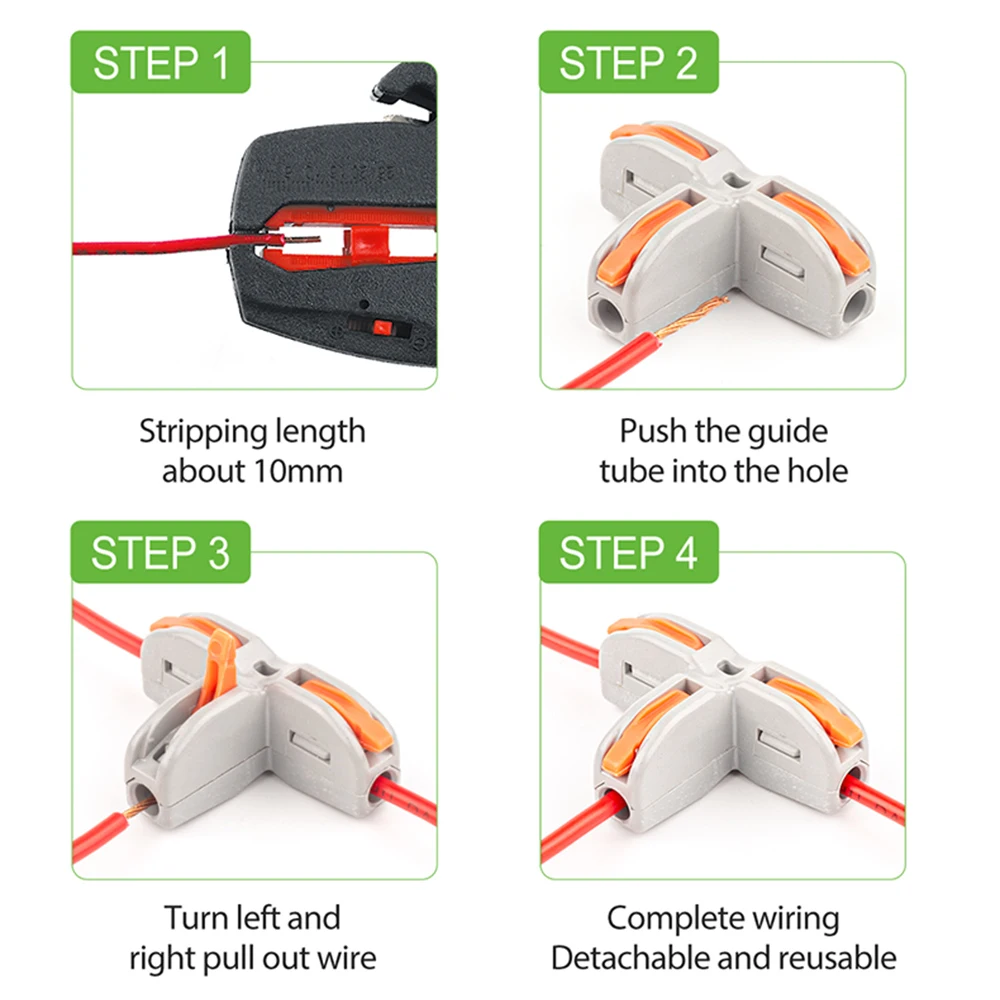 STEP 1

Stripping length about 10mm

STEP 2

Push the guide tube into the hole

STEP 3

Turn left and right pull out wire

STEP 4

Complete wiring Detachable and reusable