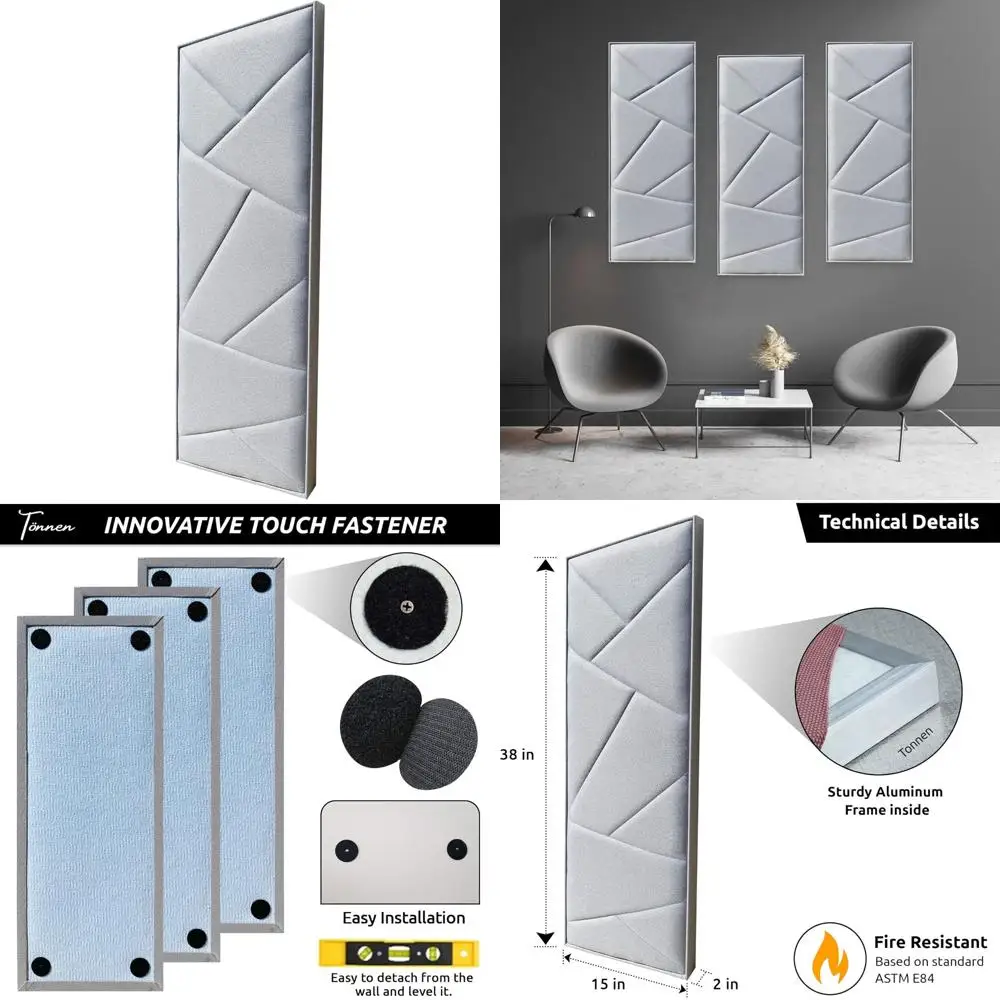 Tönnen INNOVATIVE TOUCH FASTENER

Easy Installation

Easy to detach from the wall and level it.

Technical Details

38 in

15 in

2 in

Tonnen

Sturdy Aluminum Frame inside

Fire Resistant
Based on standard ASTM E84