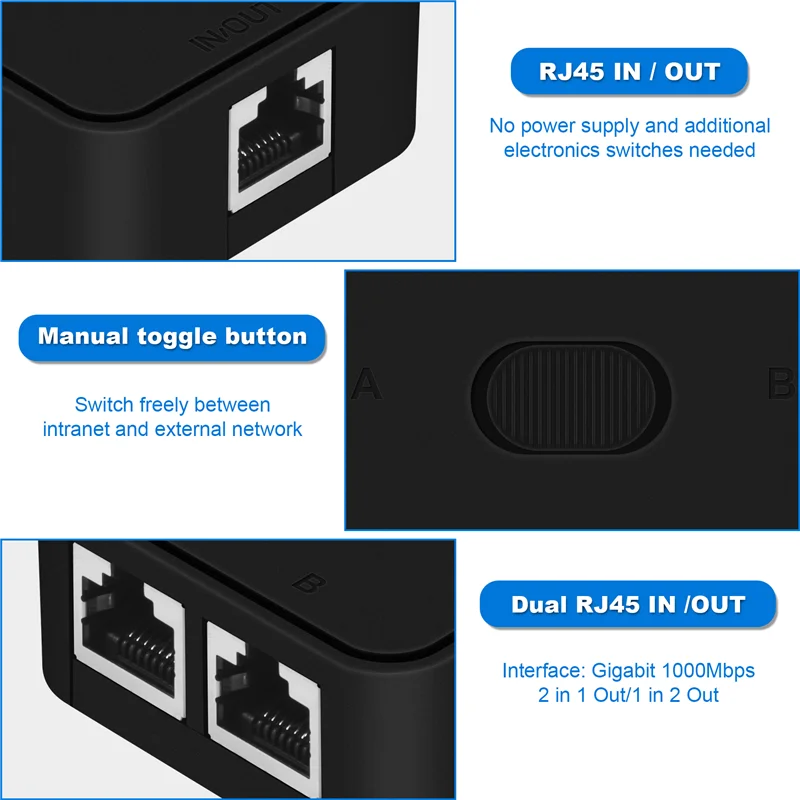 IN/OUT

RJ45 IN / OUT

No power supply and additional electronics switches needed

Manual toggle button

Switch freely between intranet and external network

A

B

B

Dual RJ45 IN /OUT

Interface: Gigabit 1000Mbps
2 in 1 Out/1 in 2 Out