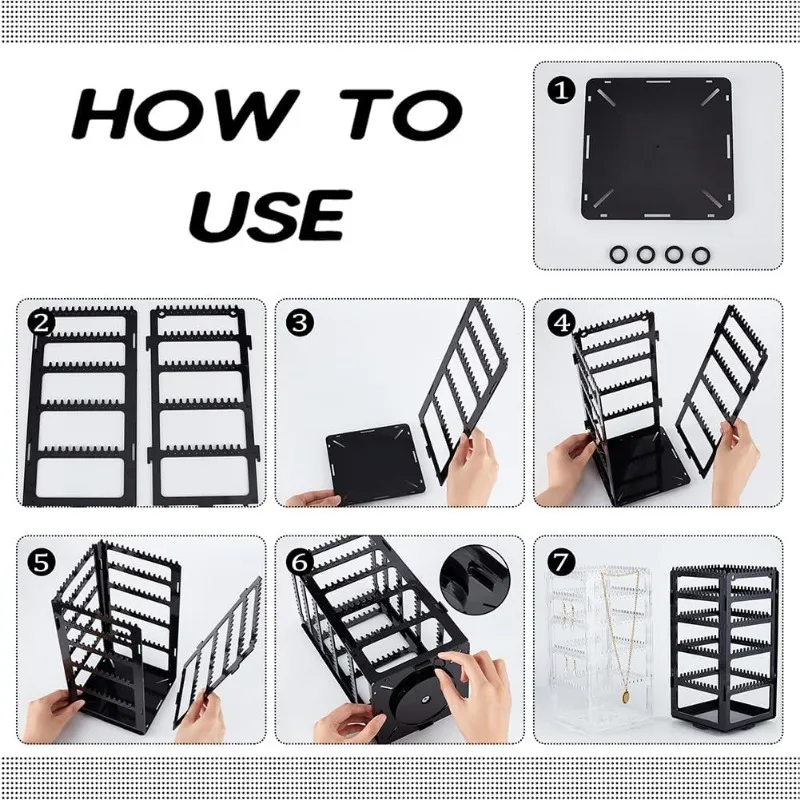 HOW TO USE

1

2

3

4

5

6

7