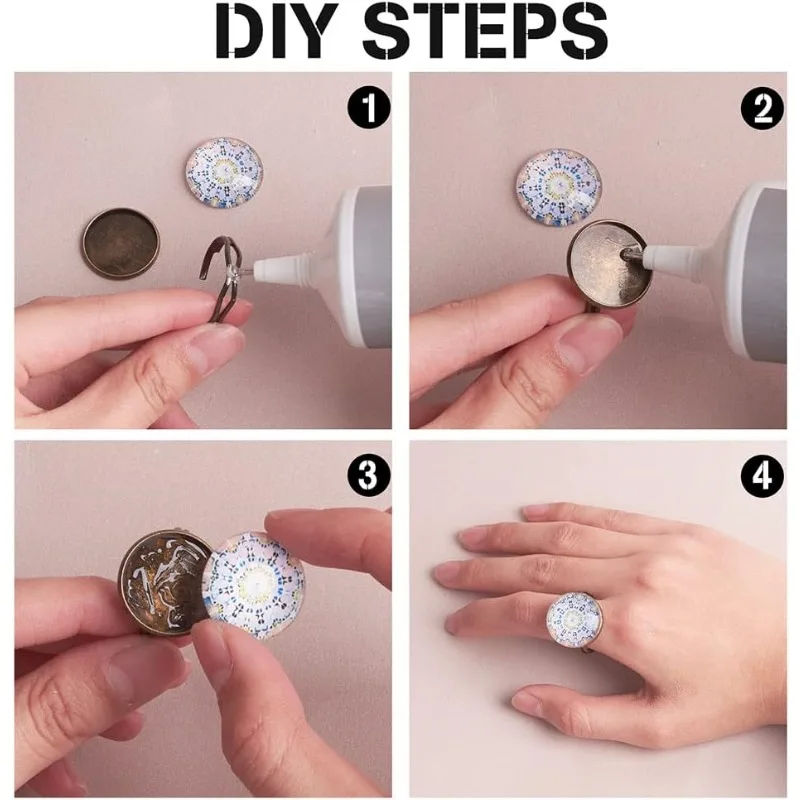 DIY STEPS

1

2

3

4