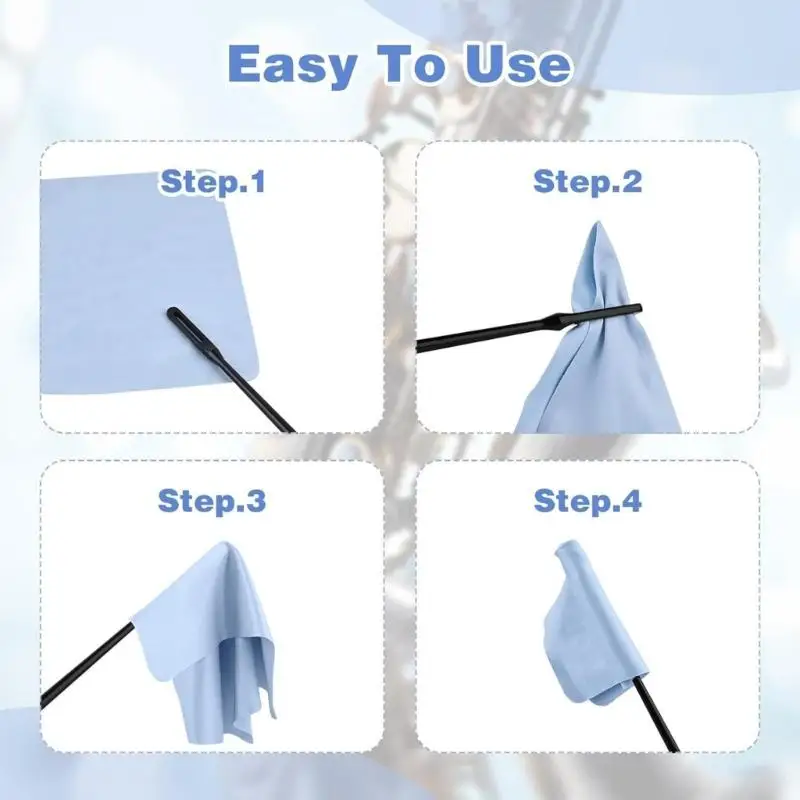 Easy To Use

Step.1

Step.2

Step.3

Step.4