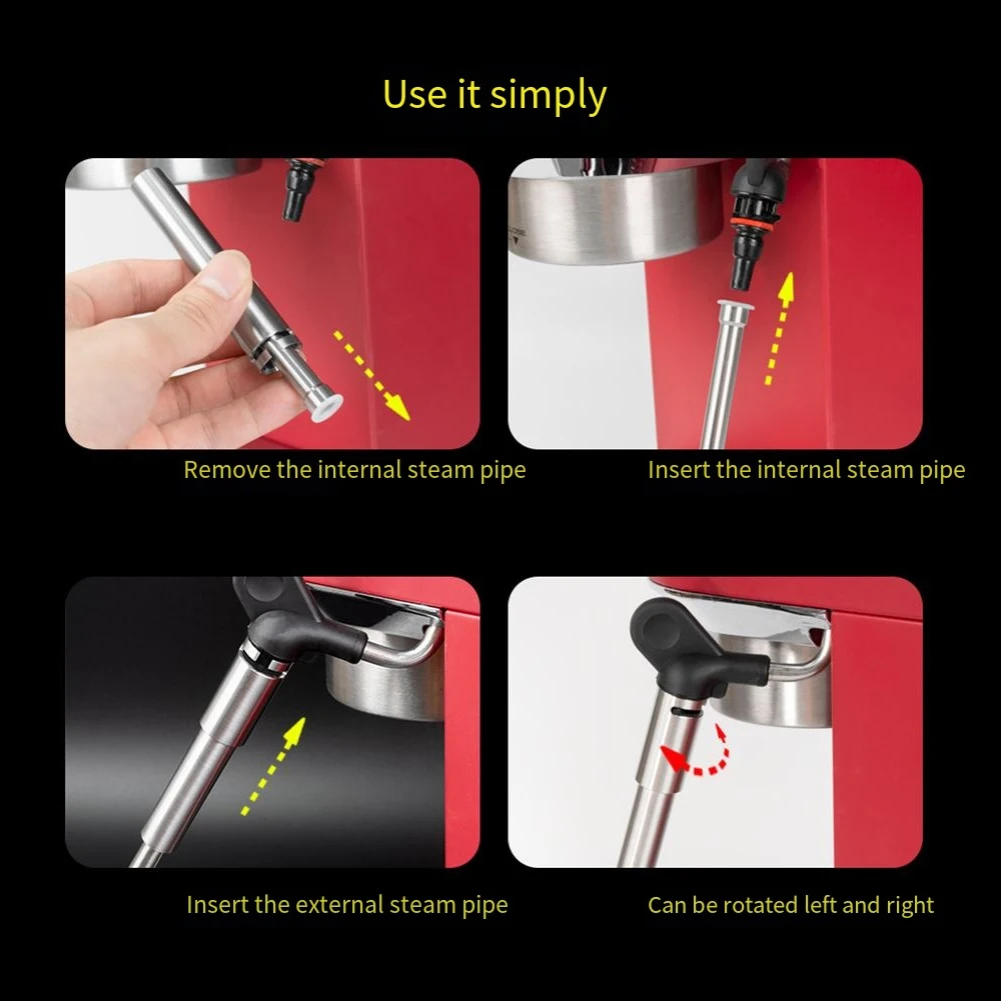 Use it simply

Remove the internal steam pipe

Insert the internal steam pipe

Insert the external steam pipe

Can be rotated left and right