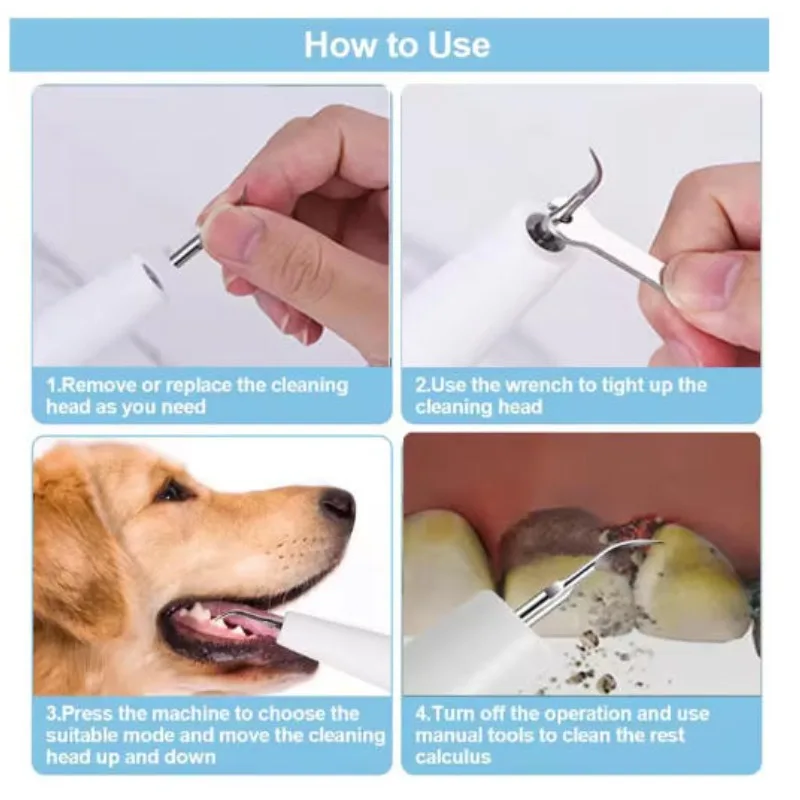 How to Use

1.Remove or replace the cleaning head as you need

2.Use the wrench to tight up the cleaning head

3.Press the machine to choose the suitable mode and move the cleaning head up and down

4.Turn off the operation and use manual tools to clean the rest calculus