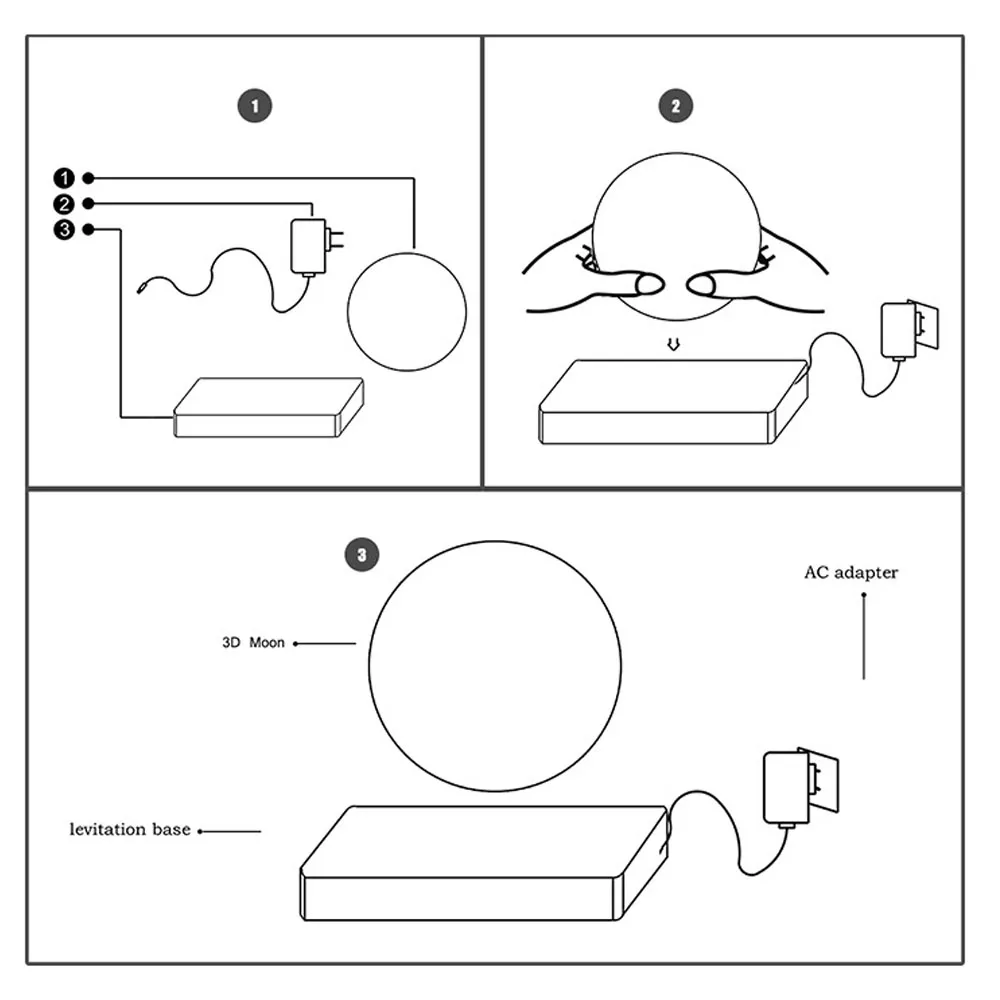 1

1
2
3

2

3

AC adapter

3D Moon

levitation base