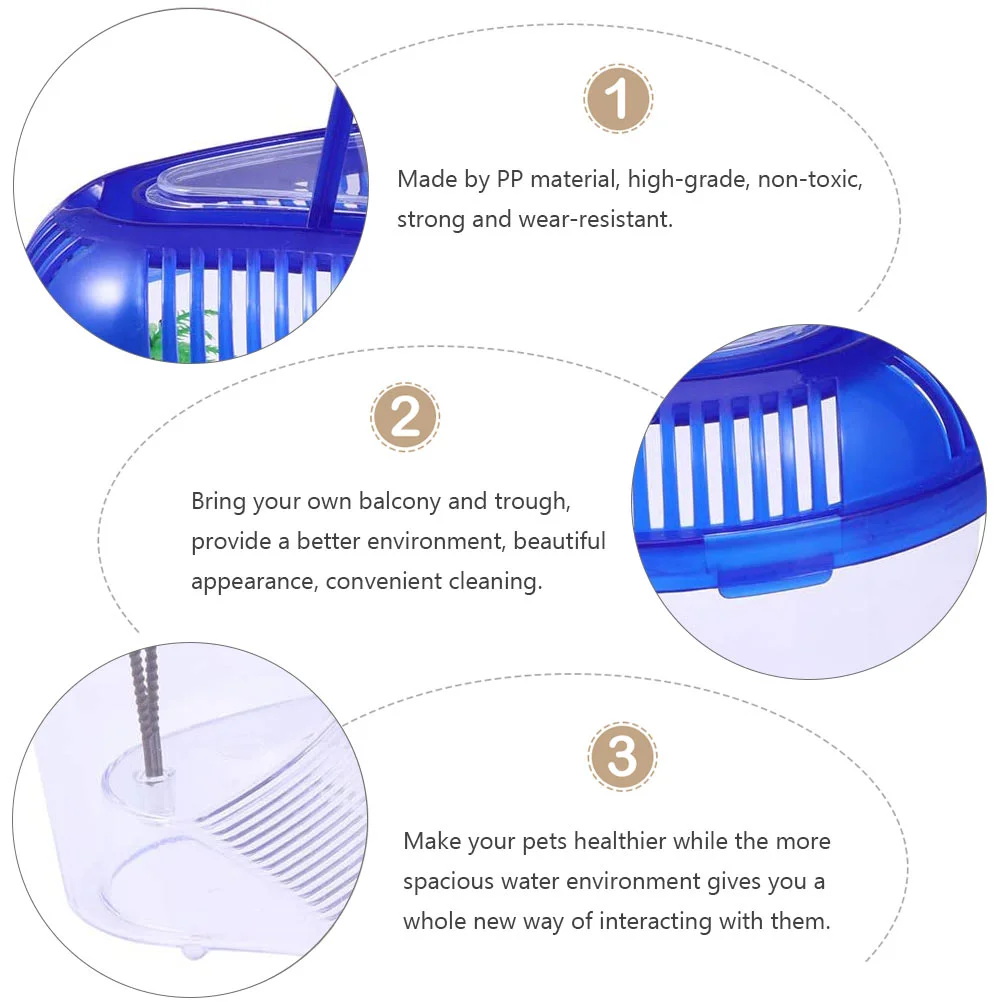 1

Made by PP material, high-grade, non-toxic, strong and wear-resistant.

2

Bring your own balcony and trough, provide a better environment, beautiful appearance, convenient cleaning.

3

Make your pets healthier while the more spacious water environment gives you a whole new way of interacting with them.