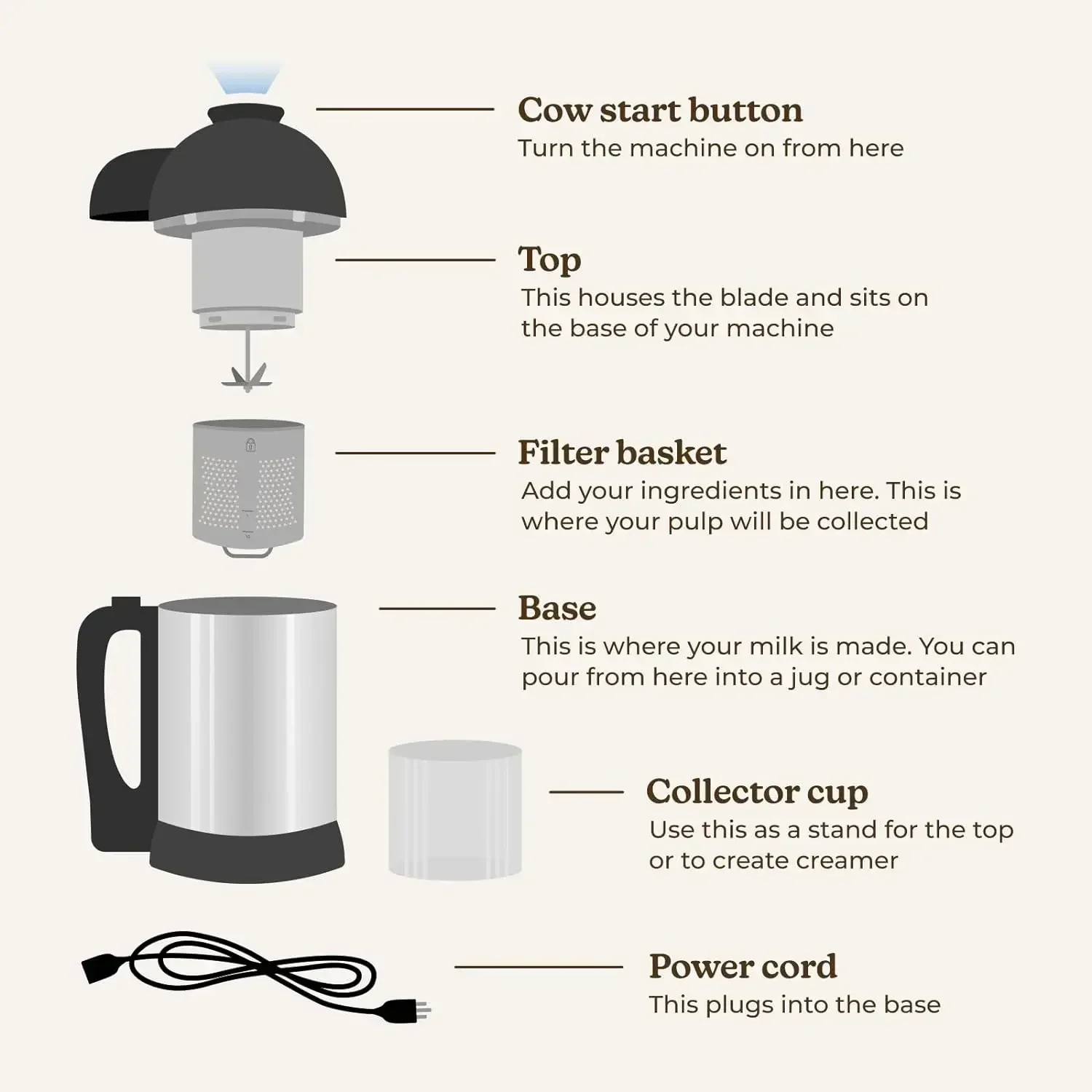 Cow start button
Turn the machine on from here

Top
This houses the blade and sits on the base of your machine

Filter basket
Add your ingredients in here. This is where your pulp will be collected

Base
This is where your milk is made. You can pour from here into a jug or container

Collector cup
Use this as a stand for the top or to create creamer

Power cord
This plugs into the base