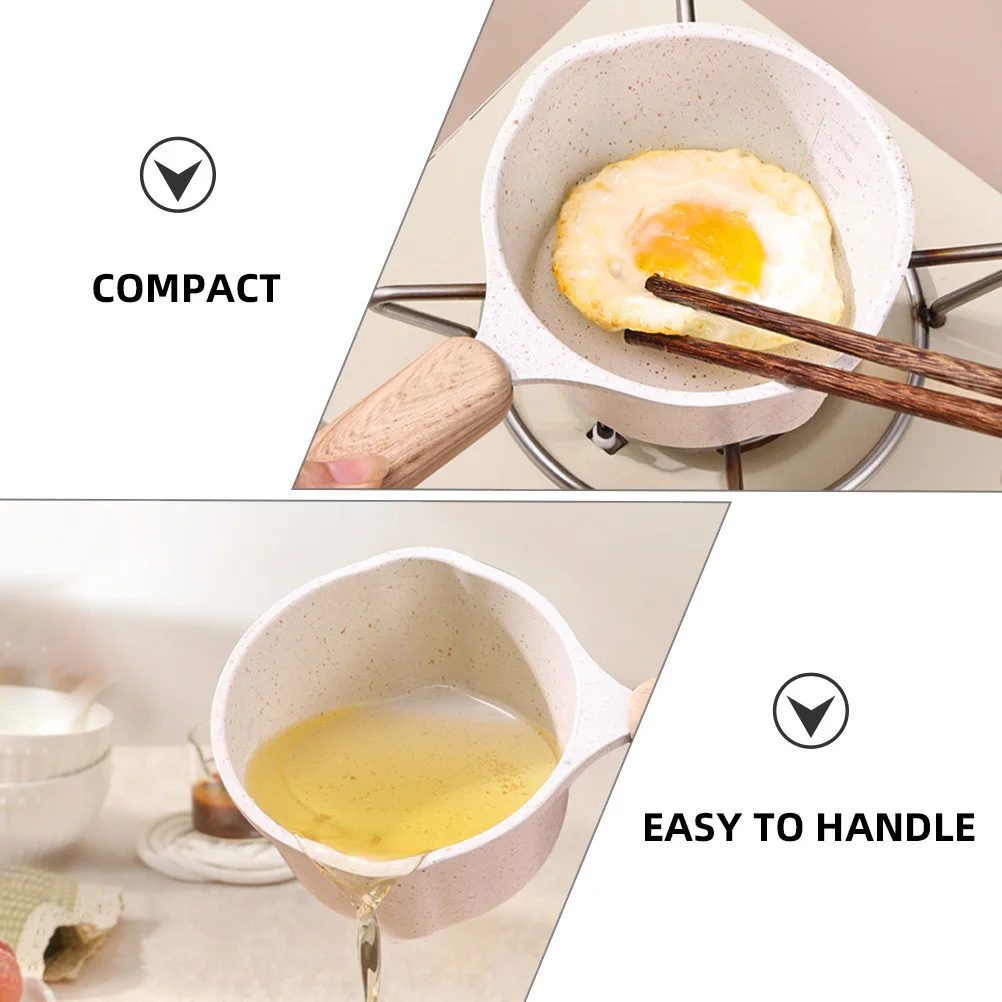 COMPACT

EASY TO HANDLE