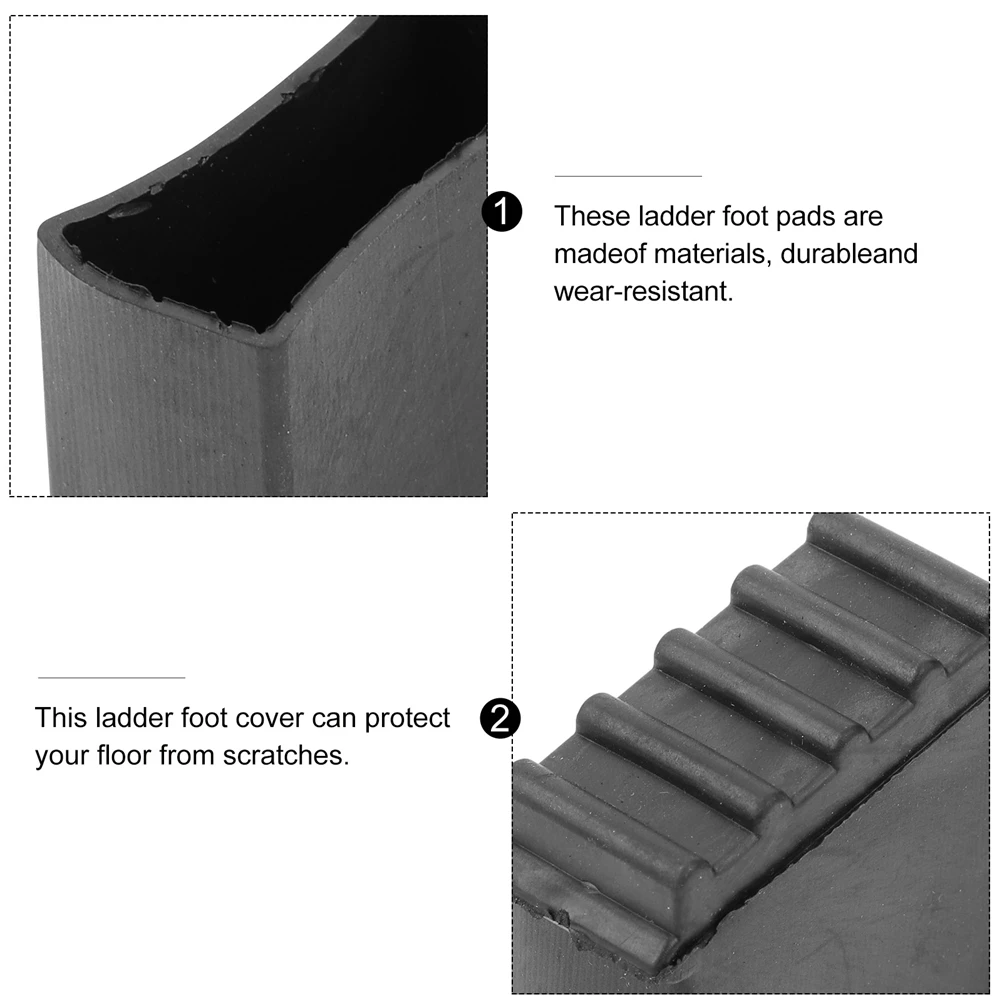 1

These ladder foot pads are madeof materials, durableand wear-resistant.

This ladder foot cover can protect your floor from scratches.

2