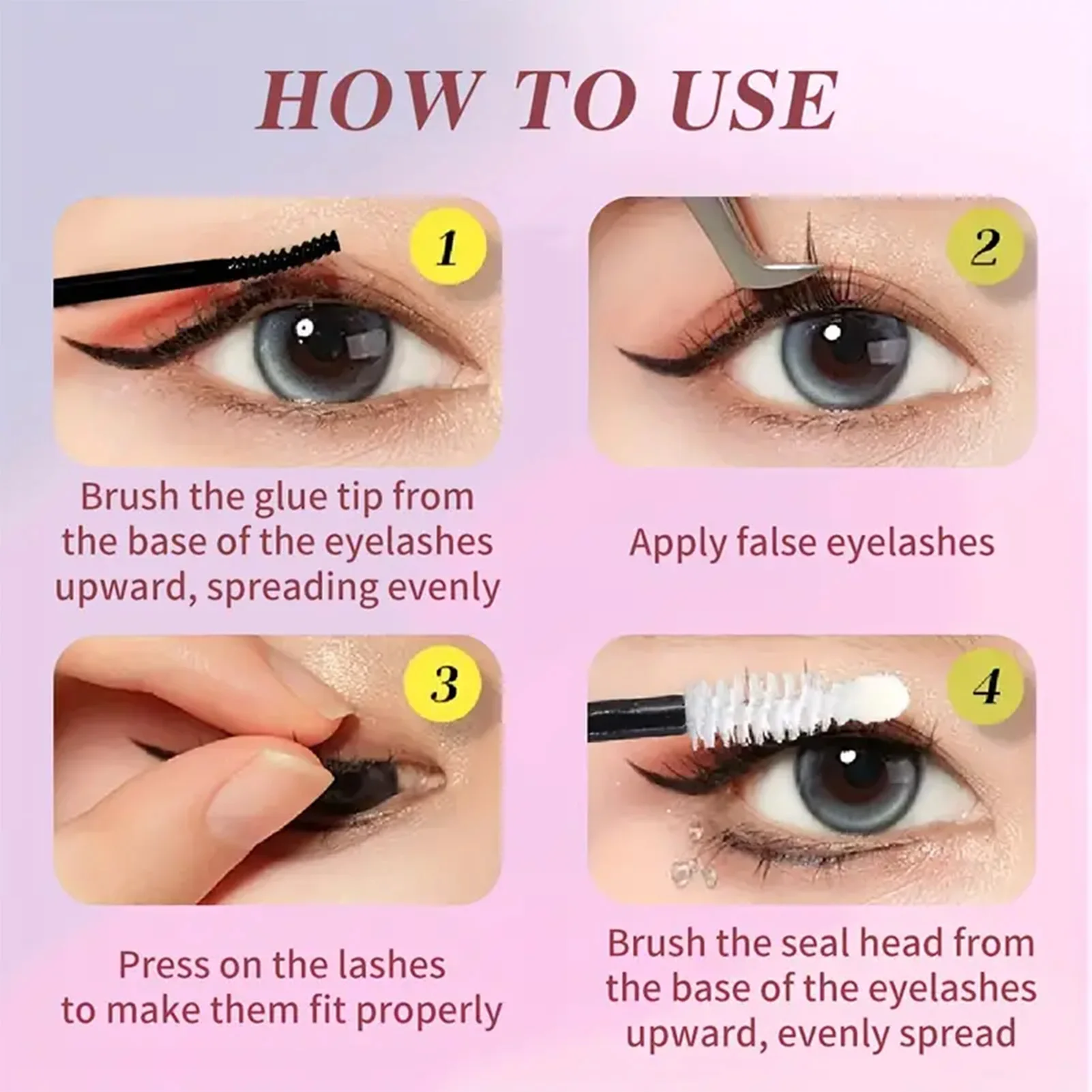 HOW TO USE

1

Brush the glue tip from the base of the eyelashes upward, spreading evenly

2

Apply false eyelashes

3

Press on the lashes to make them fit properly

4

Brush the seal head from the base of the eyelashes upward, evenly spread