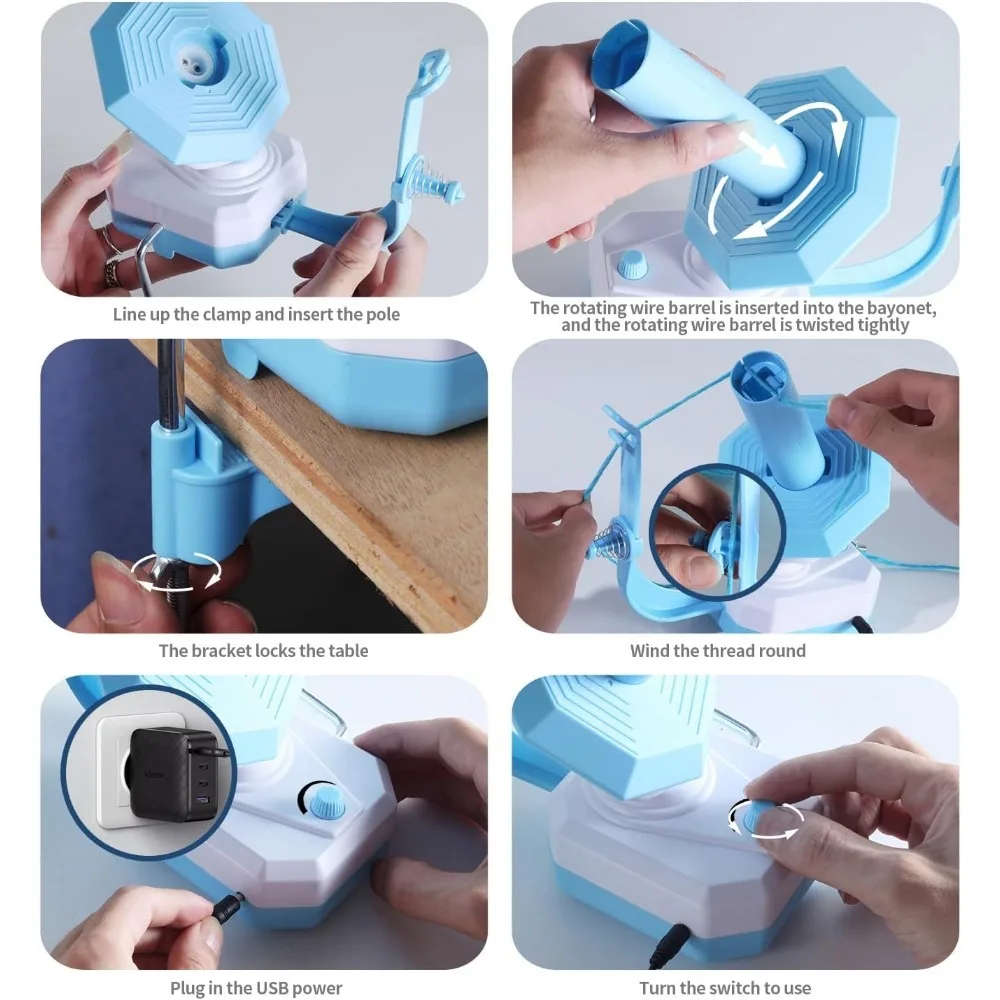 Line up the clamp and insert the pole

The rotating wire barrel is inserted into the bayonet, and the rotating wire barrel is twisted tightly

The bracket locks the table

Wind the thread round

Plug in the USB power

Turn the switch to use