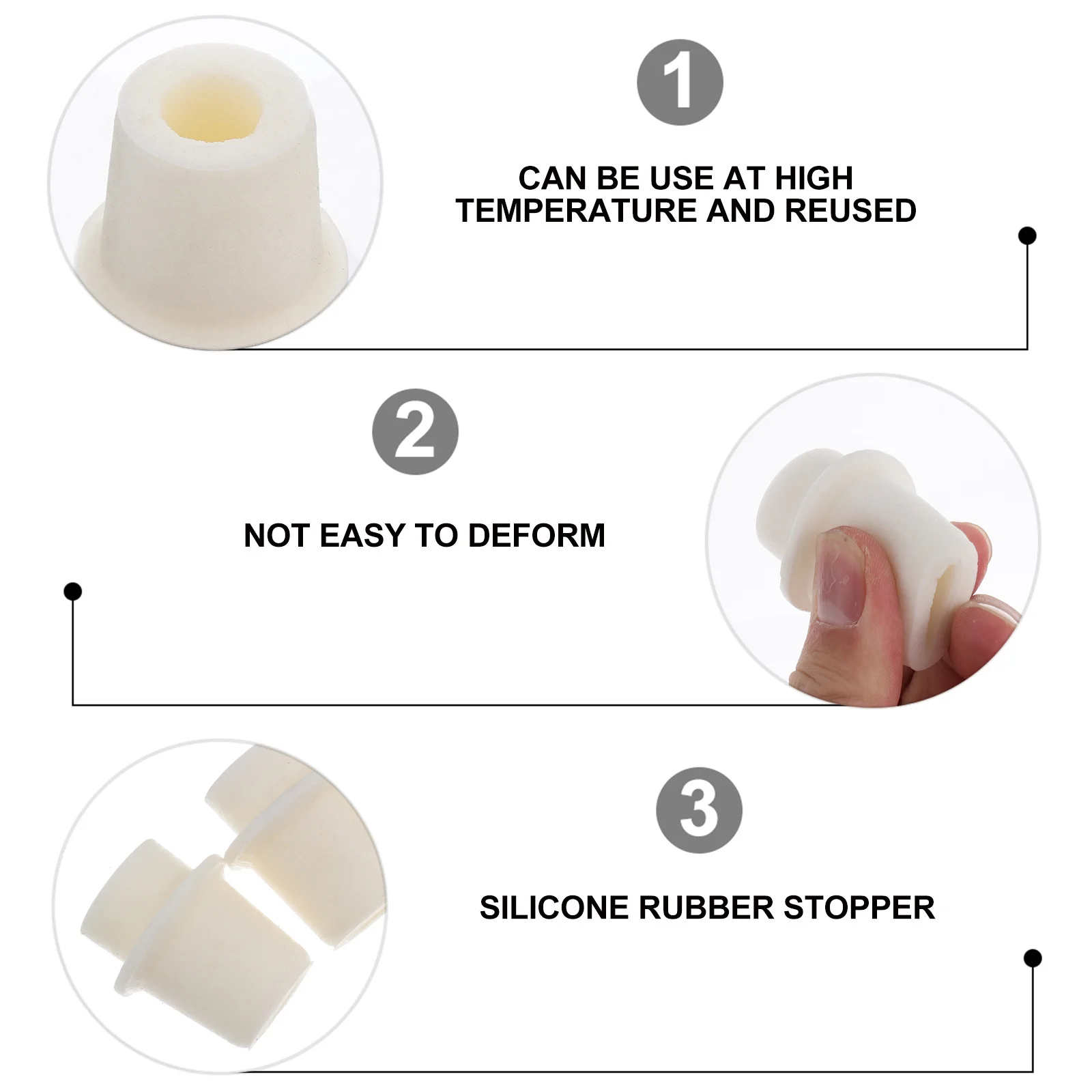 1

CAN BE USE AT HIGH TEMPERATURE AND REUSED

2

NOT EASY TO DEFORM

3

SILICONE RUBBER STOPPER