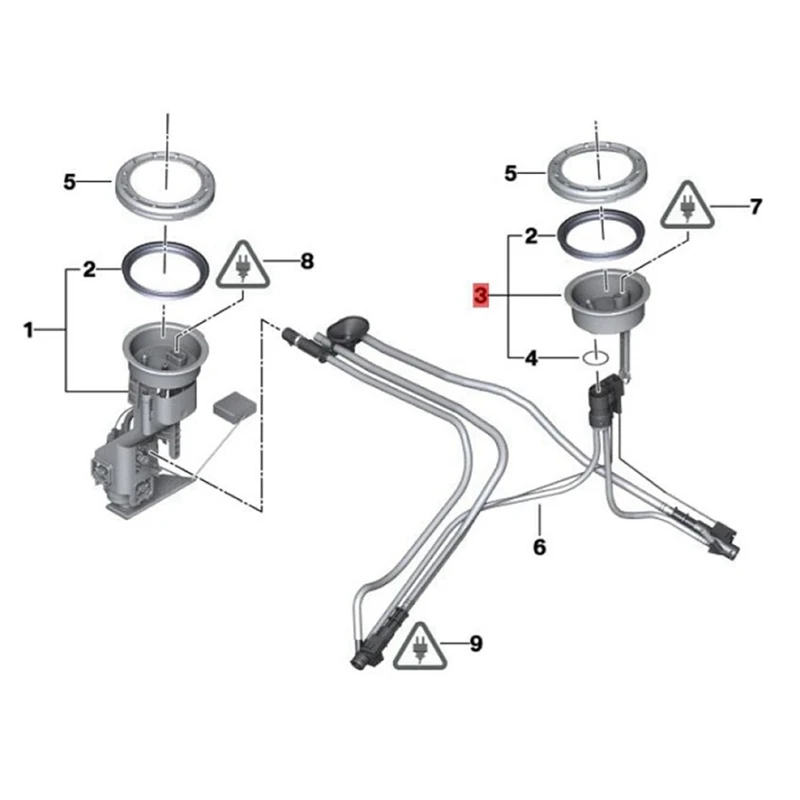 5
2
8
1
5
7
2
3
4
6
9