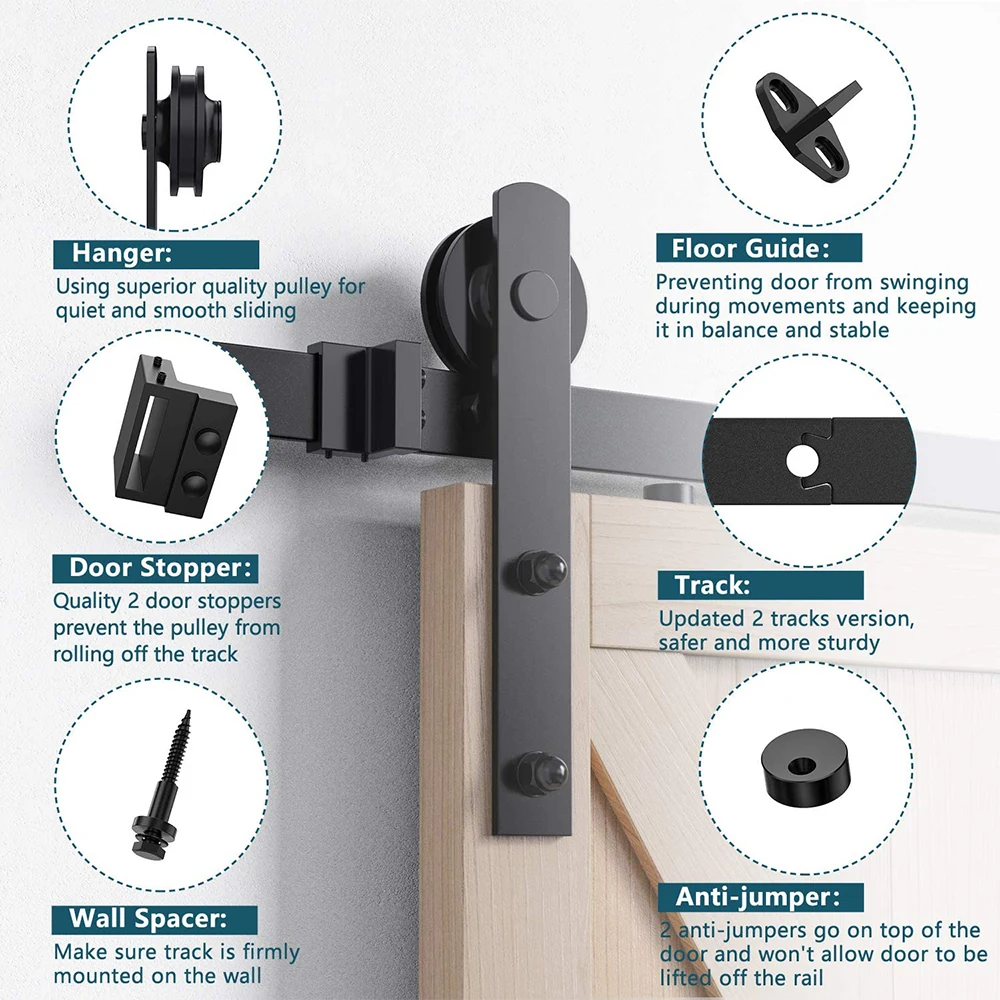 Hanger:
Using superior quality pulley for quiet and smooth sliding

Door Stopper:
Quality 2 door stoppers prevent the pulley from rolling off the track

Wall Spacer:
Make sure track is firmly mounted on the wall

Floor Guide:
Preventing door from swinging during movements and keeping it in balance and stable

Track:
Updated 2 tracks version, safer and more sturdy

Anti-jumper:
2 anti-jumpers go on top of the door and won't allow door to be lifted off the rail