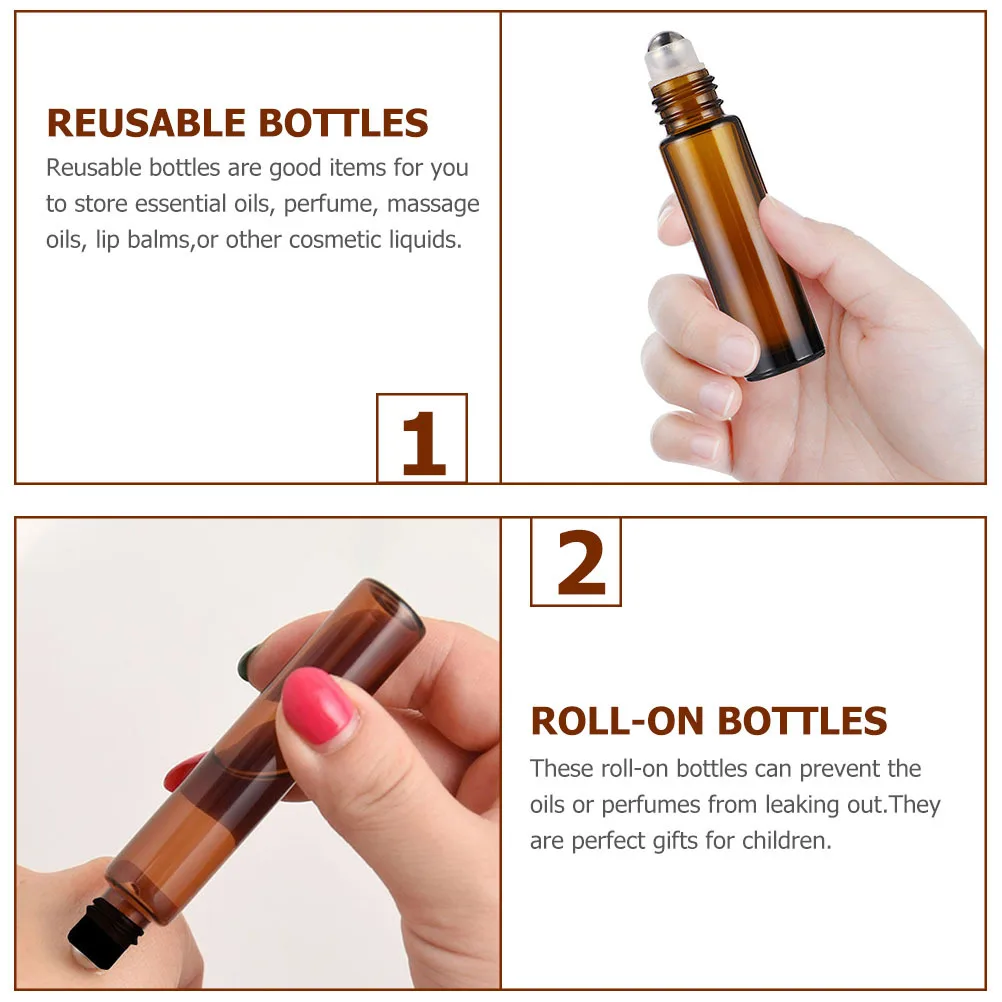 REUSABLE BOTTLES

Reusable bottles are good items for you to store essential oils, perfume, massage oils, lip balms,or other cosmetic liquids.

1

2

ROLL-ON BOTTLES

These roll-on bottles can prevent the oils or perfumes from leaking out.They are perfect gifts for children.