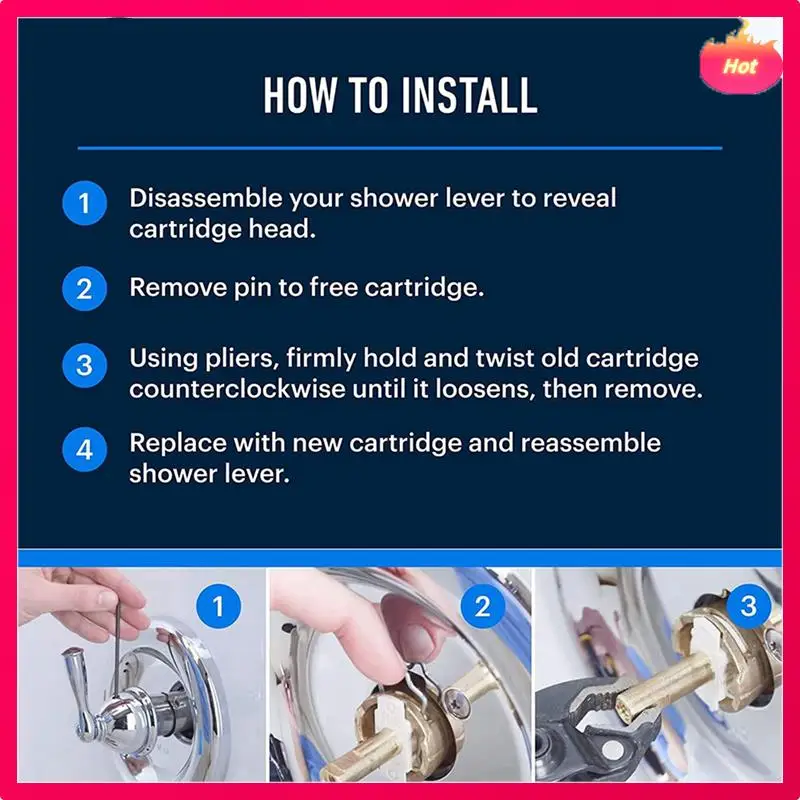 Hot

HOW TO INSTALL

1 Disassemble your shower lever to reveal cartridge head.

2 Remove pin to free cartridge.

3 Using pliers, firmly hold and twist old cartridge counterclockwise until it loosens, then remove.

4 Replace with new cartridge and reassemble shower lever.

1

2

3