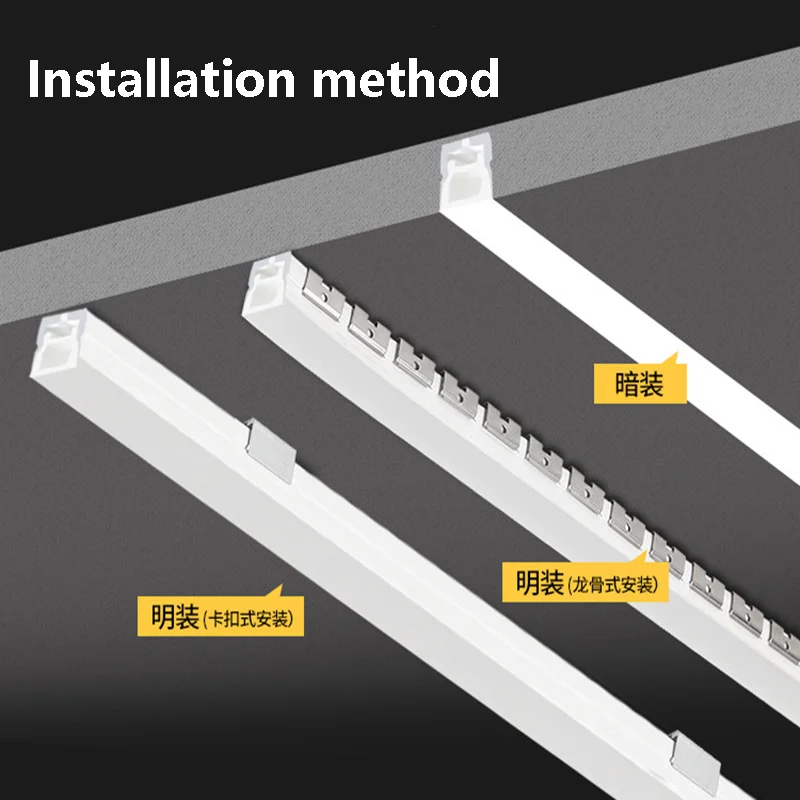 Installation method

暗装

明装(龙骨式安装)

明装(卡扣式安装)