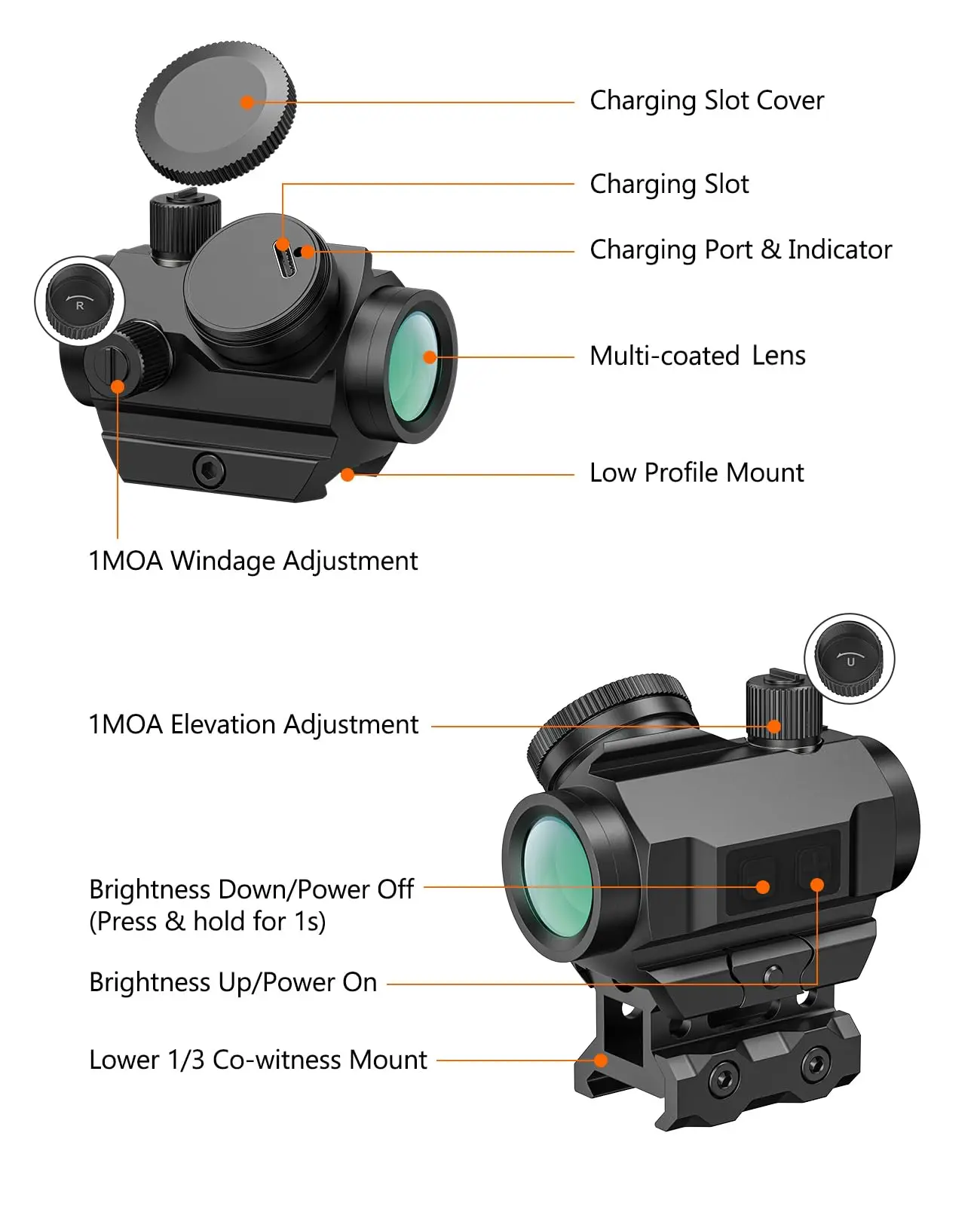 Charging Slot Cover

Charging Slot

Charging Port & Indicator

R

Multi-coated Lens

Low Profile Mount

1MOA Windage Adjustment

U

1MOA Elevation Adjustment

Brightness Down/Power Off (Press & hold for 1s)

Brightness Up/Power On

Lower 1/3 Co-witness Mount