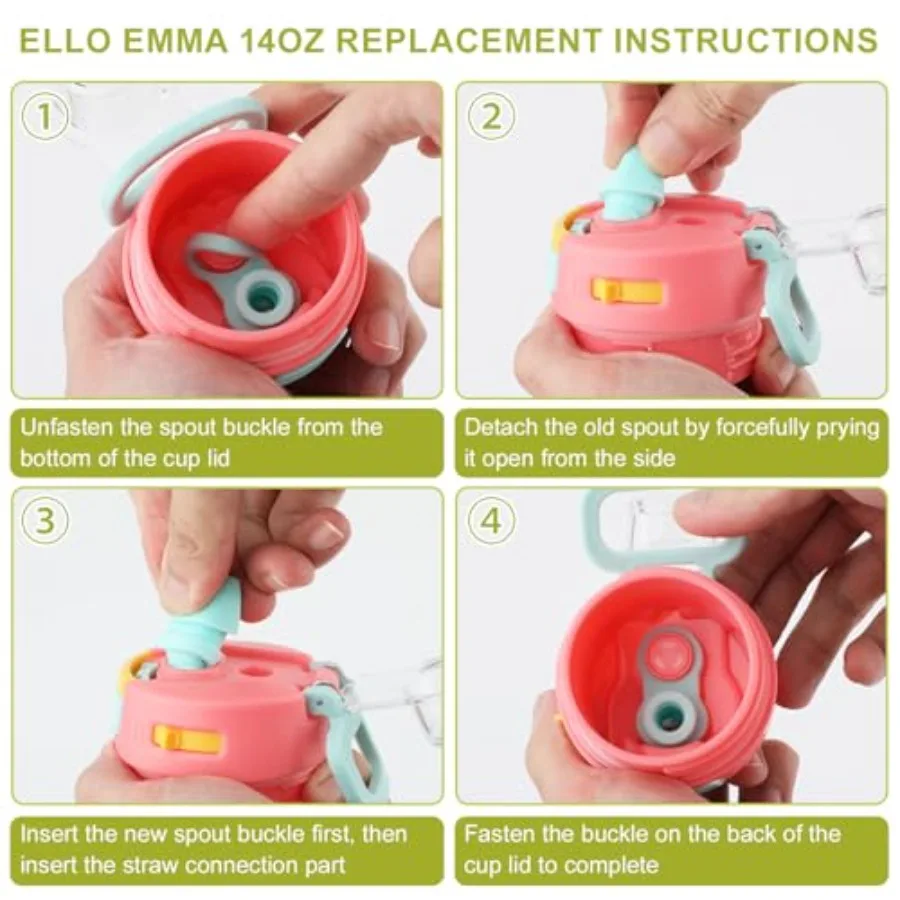 ELLO EMMA 14OZ REPLACEMENT INSTRUCTIONS

1

Unfasten the spout buckle from the bottom of the cup lid

2

Detach the old spout by forcefully prying it open from the side

3

Insert the new spout buckle first, then insert the straw connection part

4

Fasten the buckle on the back of the cup lid to complete