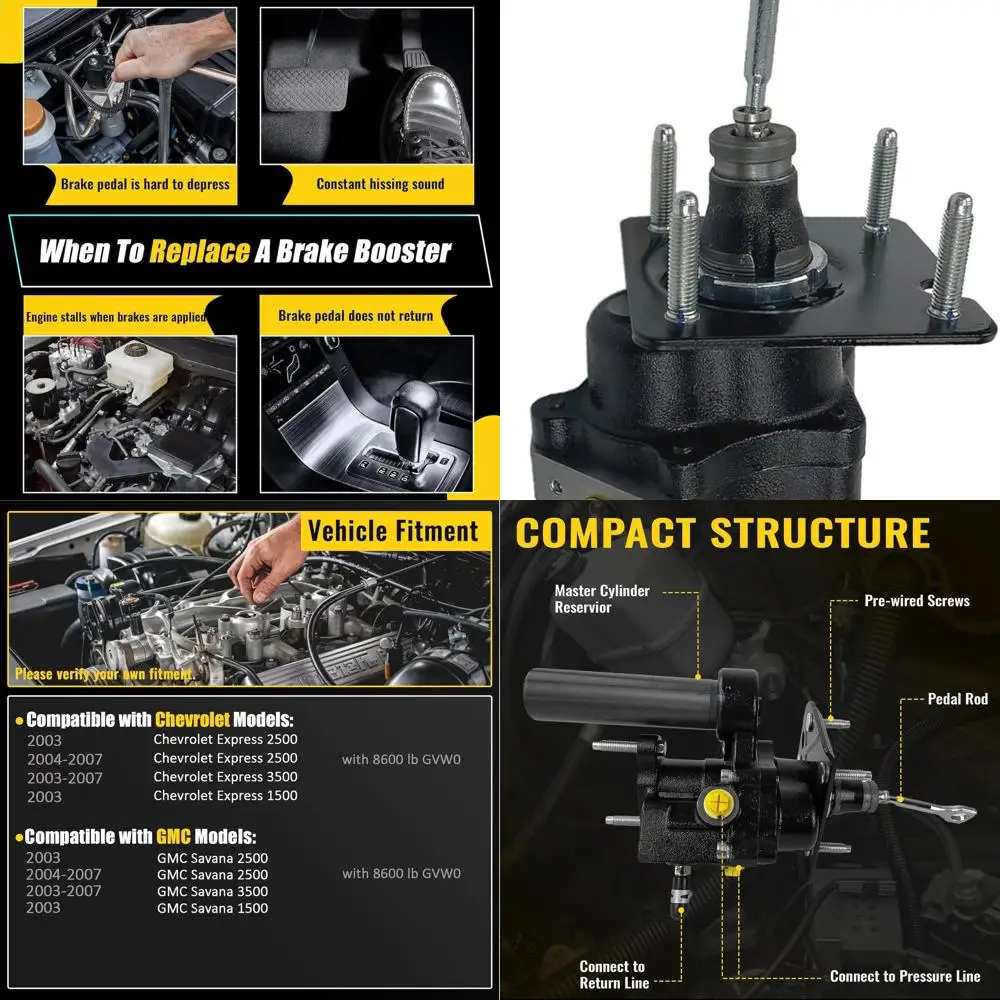 Brake pedal is hard to depress

Constant hissing sound

When To Replace A Brake Booster

Engine stalls when brakes are applied

Brake pedal does not return

Vehicle Fitment

Please verify your own fitment.

Compatible with Chevrolet Models:

| | | |
|---|---|---|
| 2003 | Chevrolet Express 2500 | |
| 2004-2007 | Chevrolet Express 2500 | with 8600 lb GVW0 |
| 2003-2007 | Chevrolet Express 3500 | |
| 2003 | Chevrolet Express 1500 | |

Compatible with GMC Models:

| | | |
|---|---|---|
| 2003 | GMC Savana 2500 | |
| 2004-2007 | GMC Savana 2500 | with 8600 lb GVW0 |
| 2003-2007 | GMC Savana 3500 | |
| 2003 | GMC Savana 1500 | |

COMPACT STRUCTURE

Master Cylinder Reservior

Pre-wired Screws

Pedal Rod

Connect to Return Line

Connect to Pressure Line