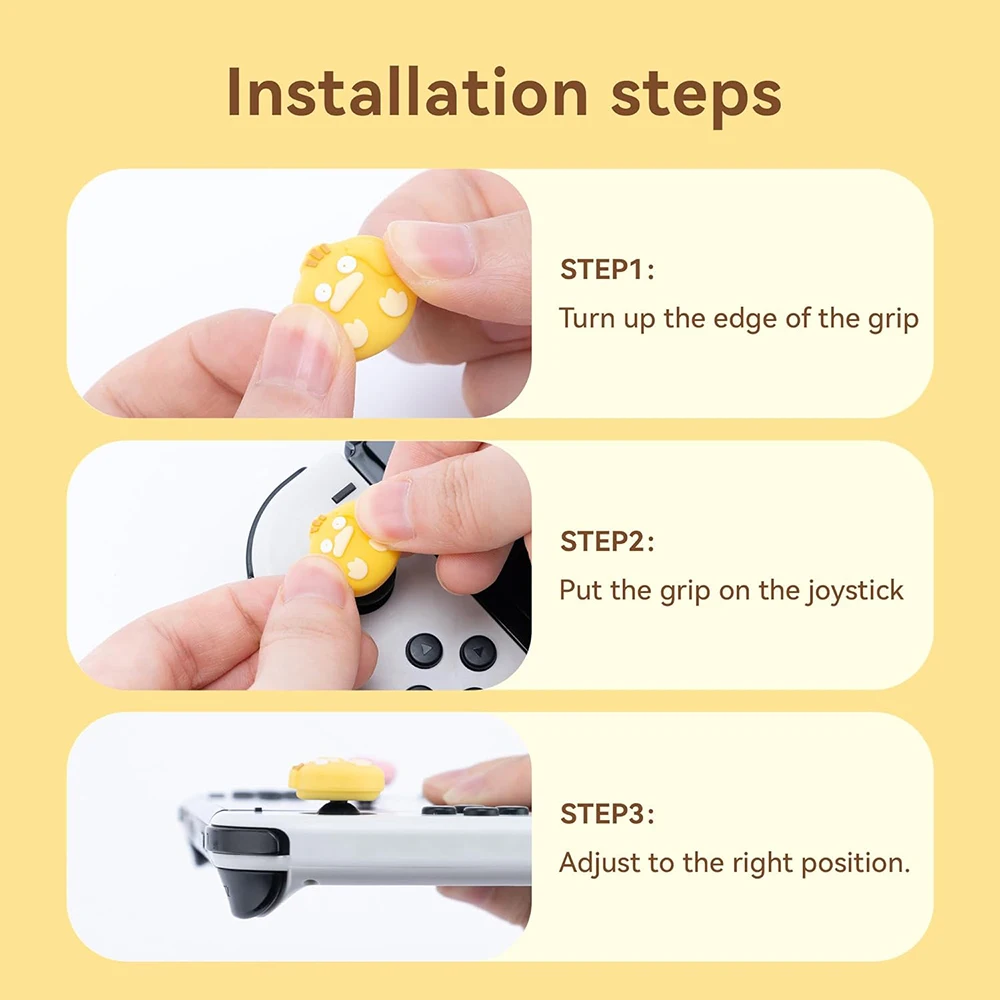 Installation steps

STEP1:
Turn up the edge of the grip

STEP2:
Put the grip on the joystick

STEP3:
Adjust to the right position.