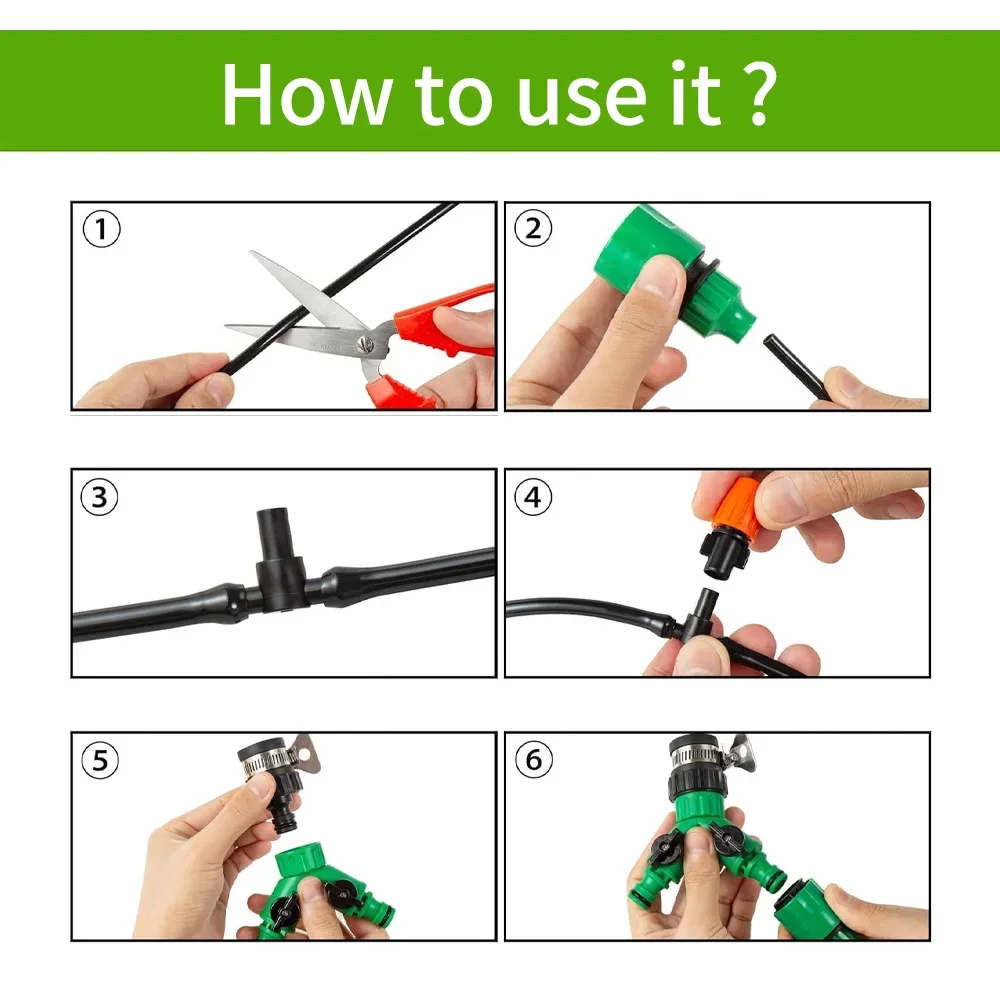 How to use it ?

①

②

③

④

⑤

⑥