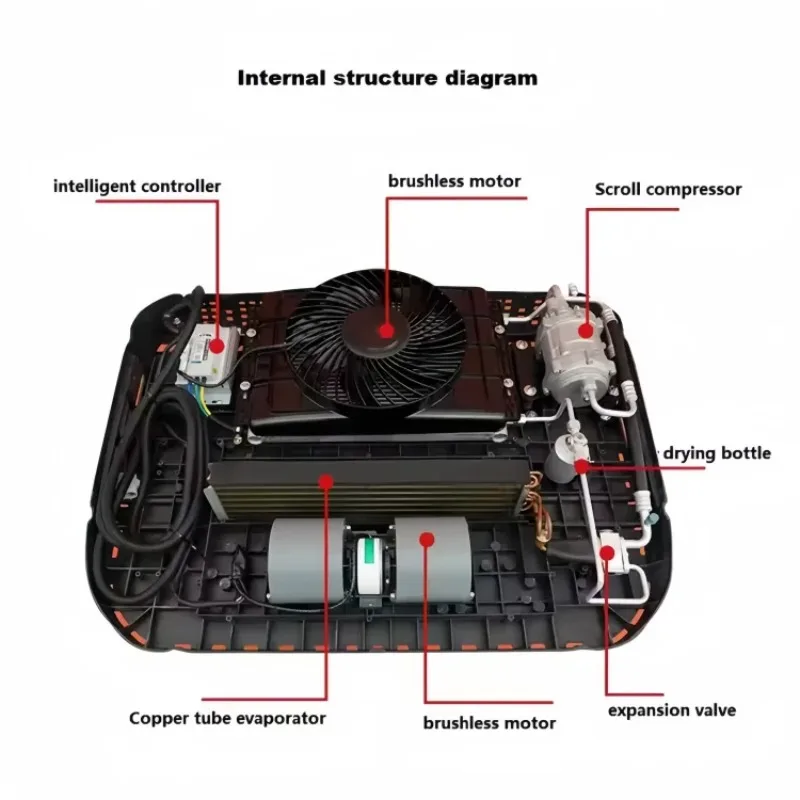 Internal structure diagram

intelligent controller

brushless motor

Scroll compressor

drying bottle

Copper tube evaporator

brushless motor

expansion valve