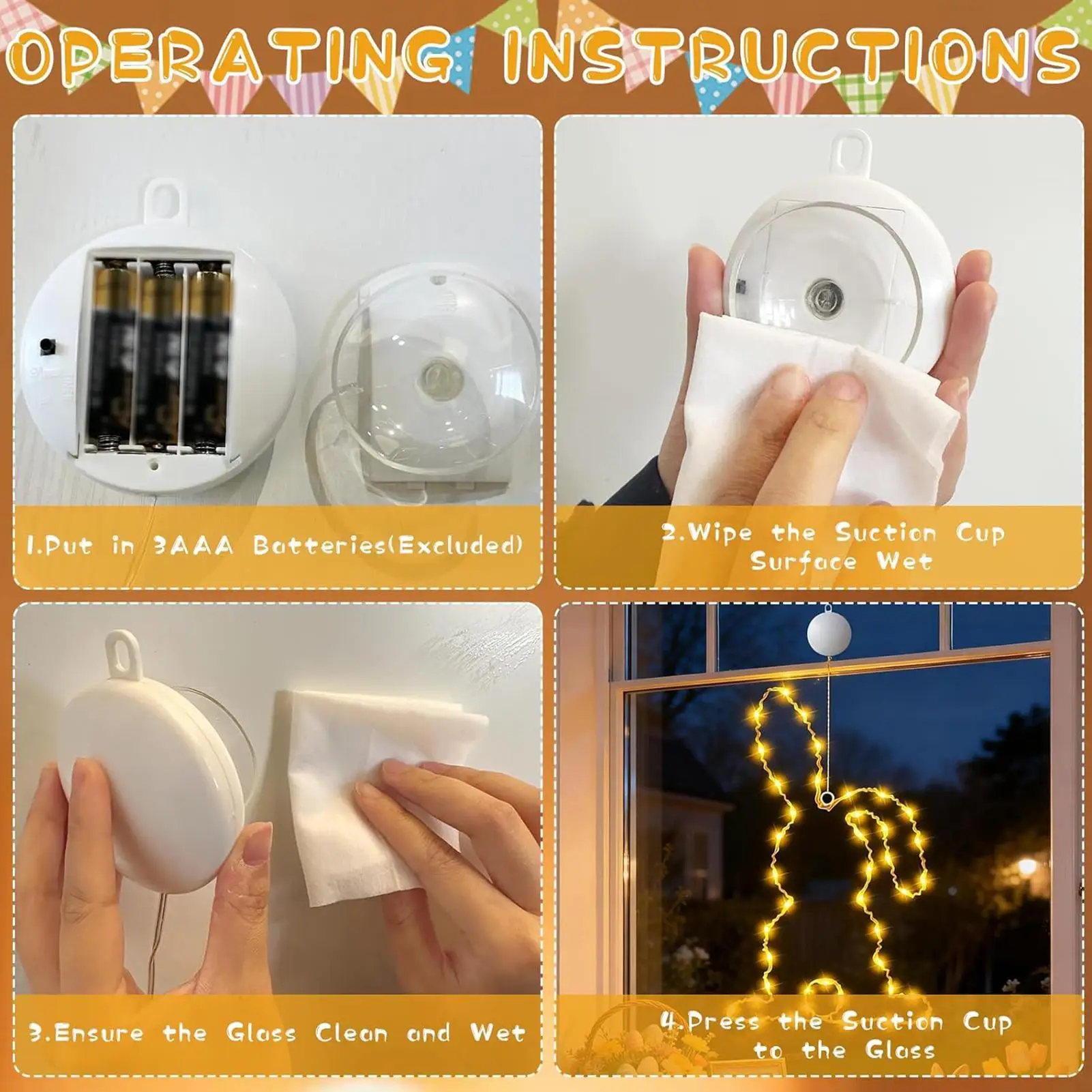 OPERATING INSTRUCTIONS

1.Put in 3AAA Batteries(Excluded)

2.Wipe the Suction Cup Surface Wet

3.Ensure the Glass Clean and Wet

4.Press the Suction Cup to the Glass