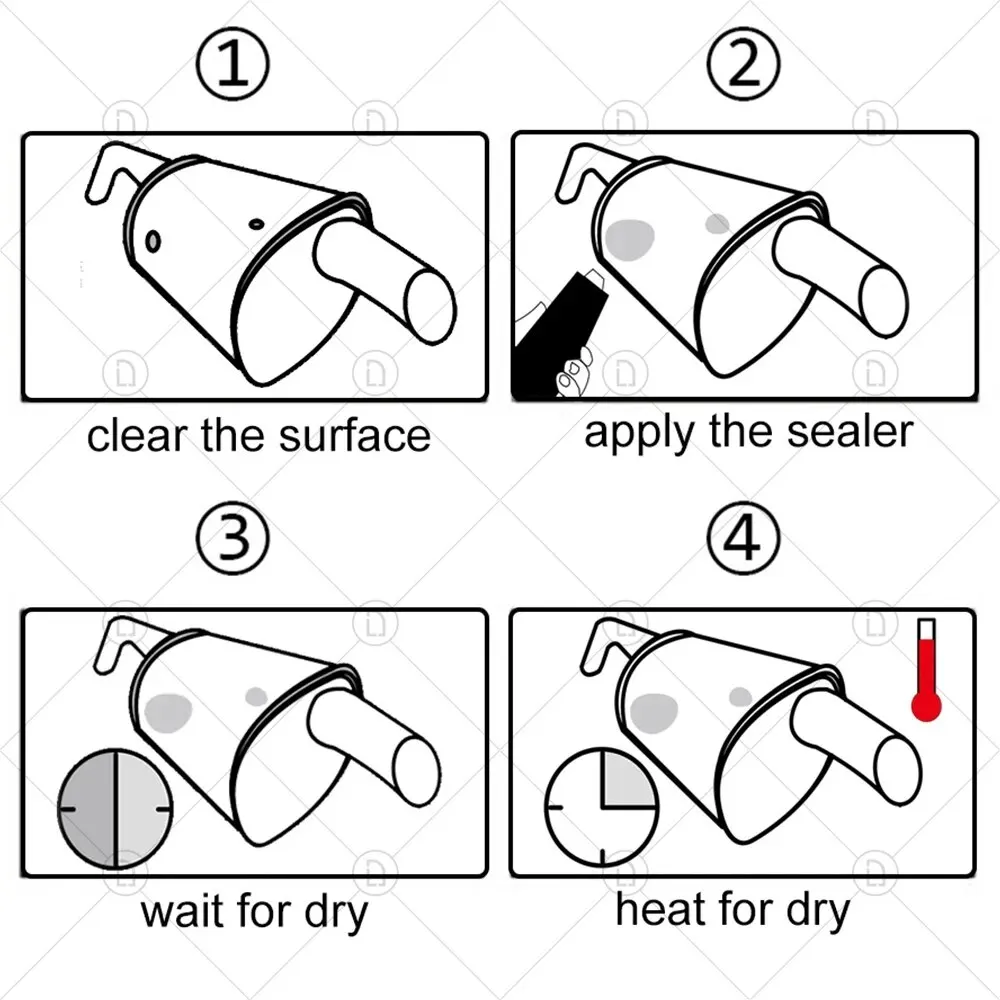 ①

clear the surface

②

apply the sealer

③

wait for dry

④

heat for dry