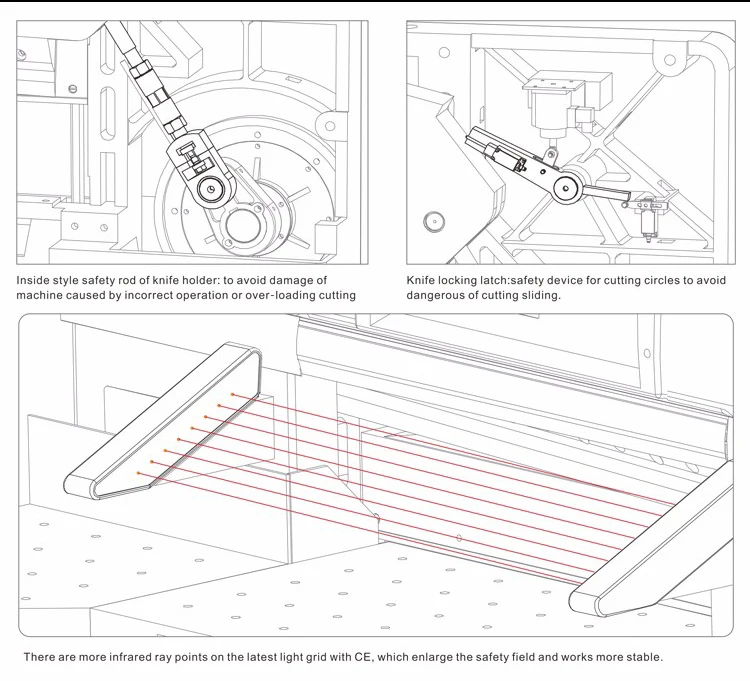 Inside style safety rod of knife holder: to avoid damage of machine caused by incorrect operation or over-loading cutting

Knife locking latch:safety device for cutting circles to avoid dangerous of cutting sliding.

There are more infrared ray points on the latest light grid with CE, which enlarge the safety field and works more stable.