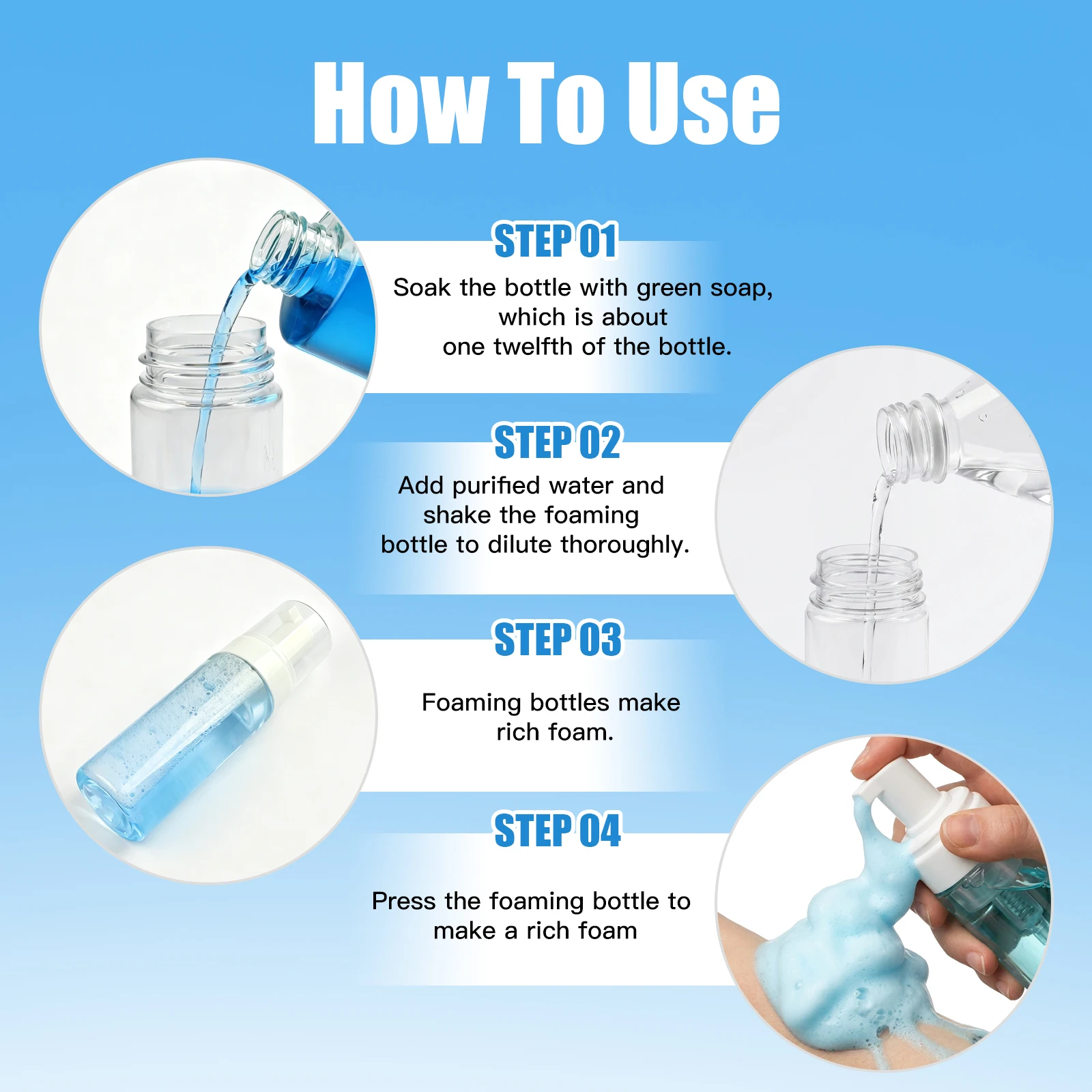 How To Use

STEP 01

Soak the bottle with green soap, which is about one twelfth of the bottle.

STEP 02

Add purified water and shake the foaming bottle to dilute thoroughly.

STEP 03

Foaming bottles make rich foam.

STEP 04

Press the foaming bottle to make a rich foam